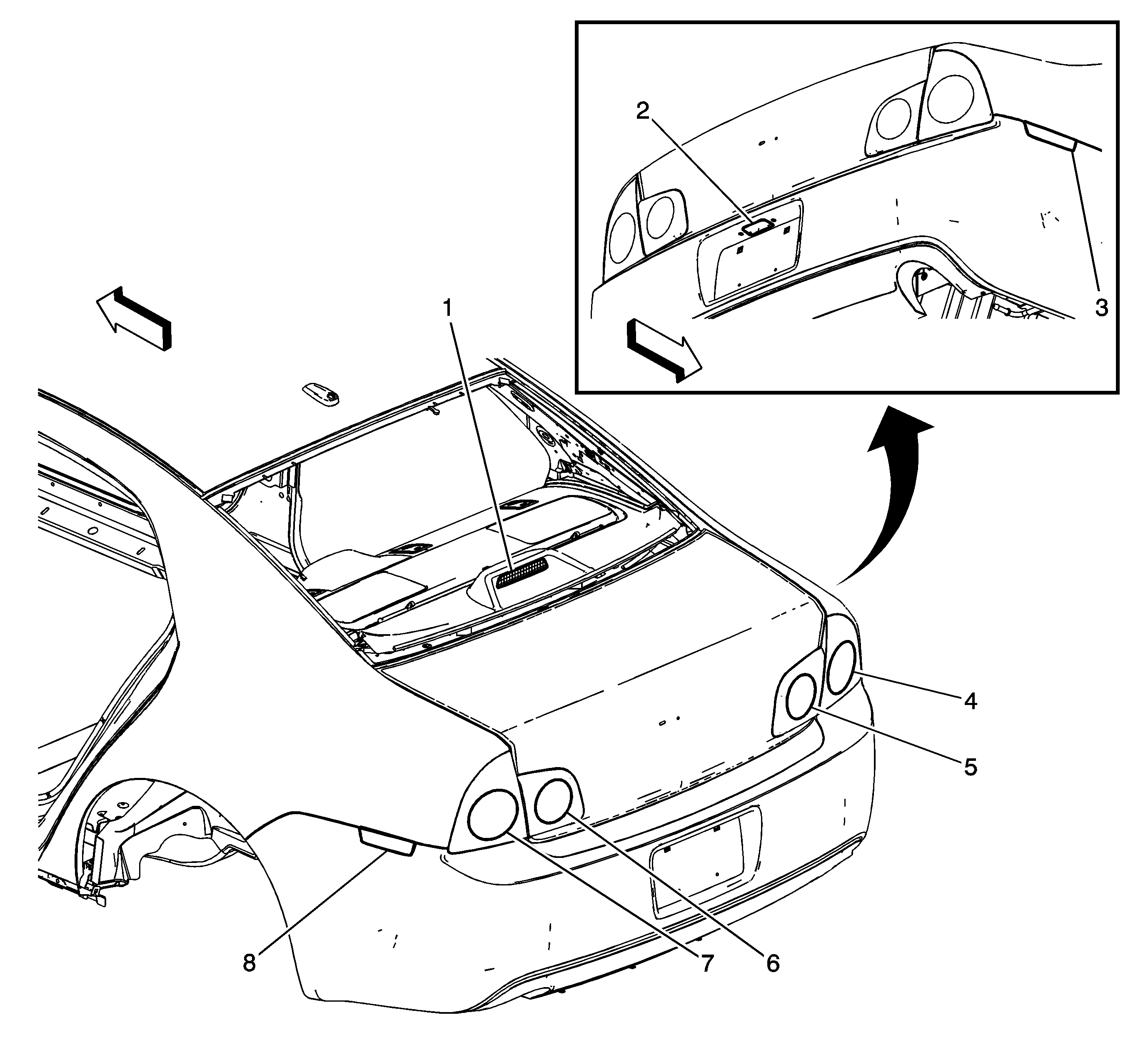 2
3
1
4
5
8
7
6