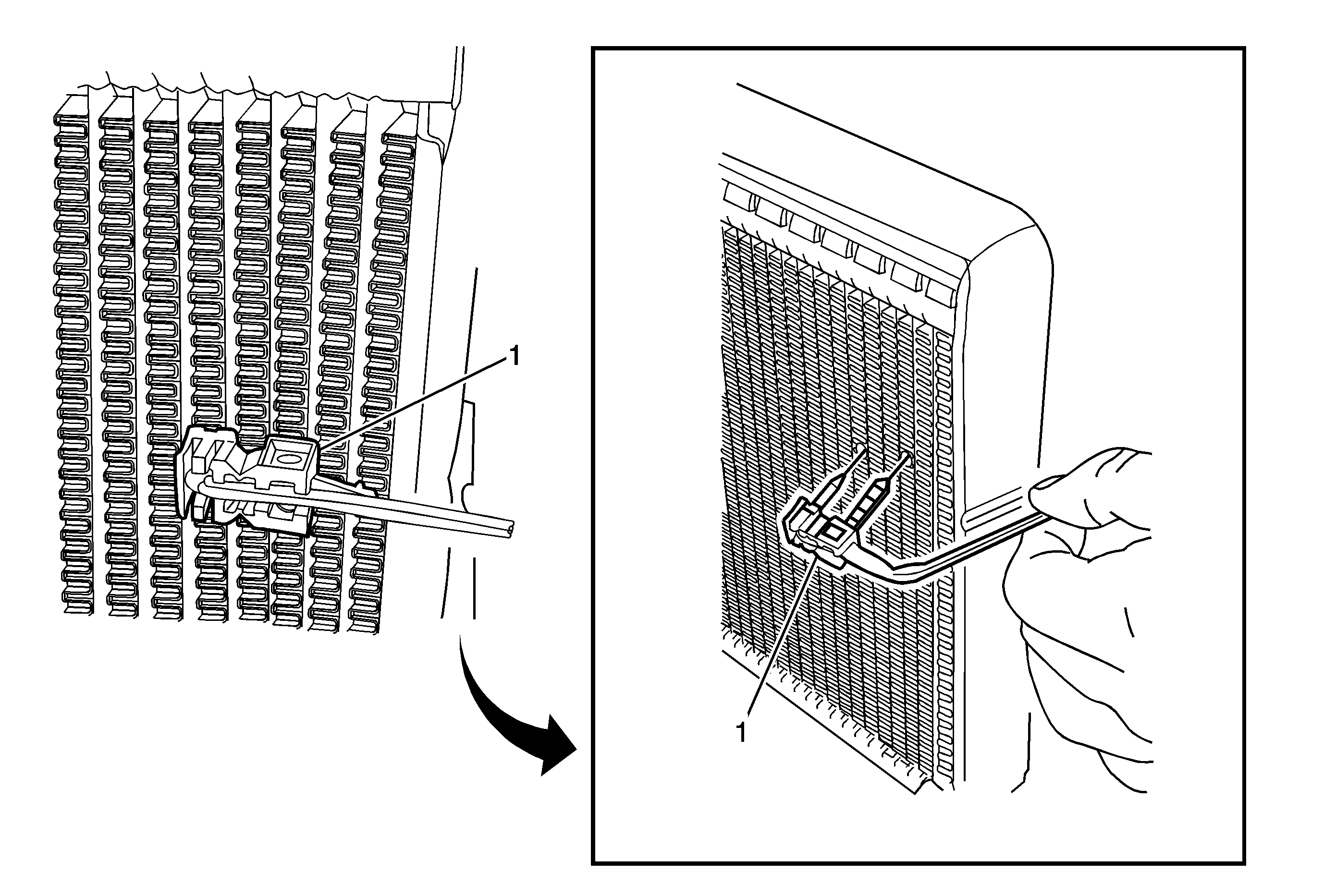 1

1