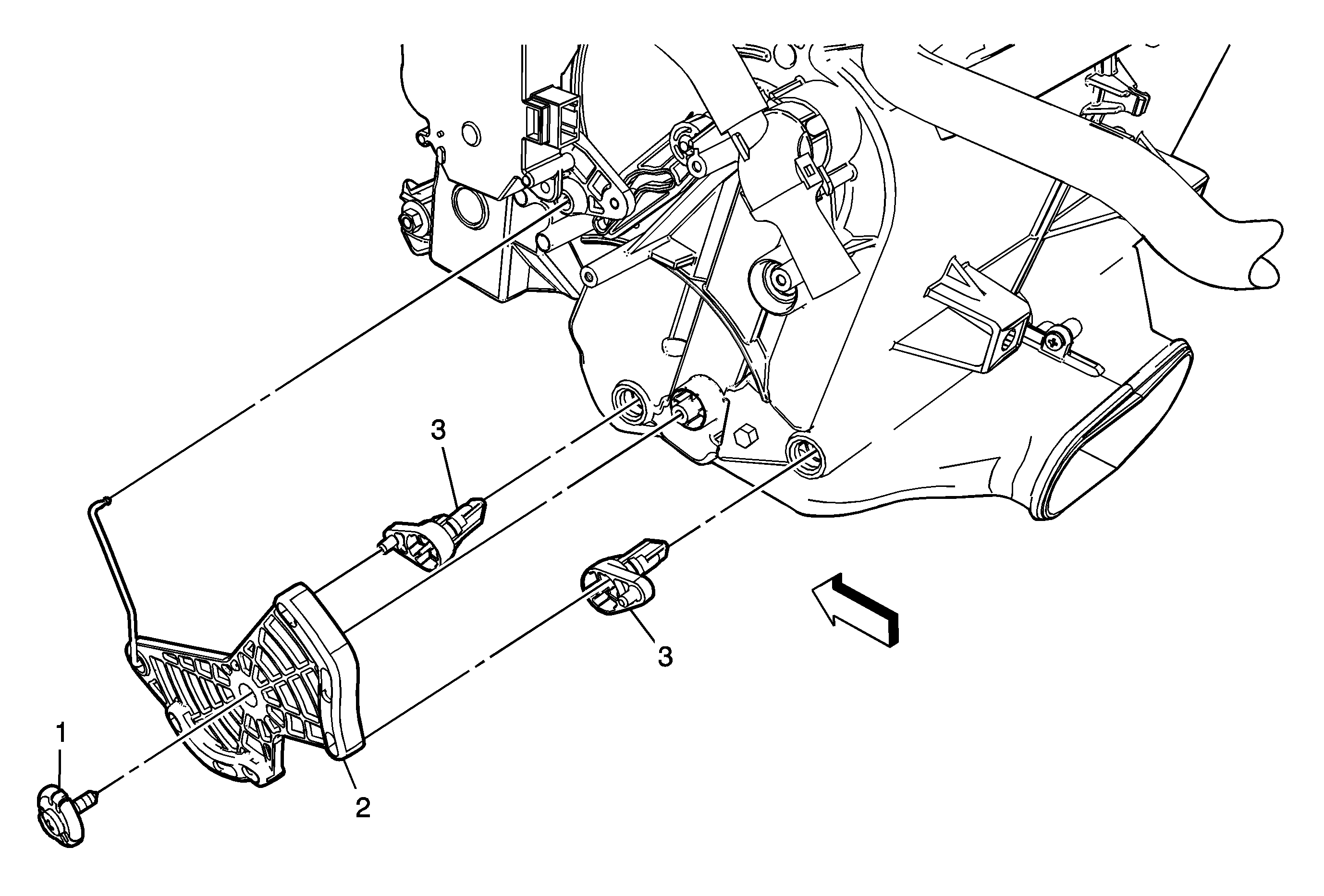 3
3
1
2