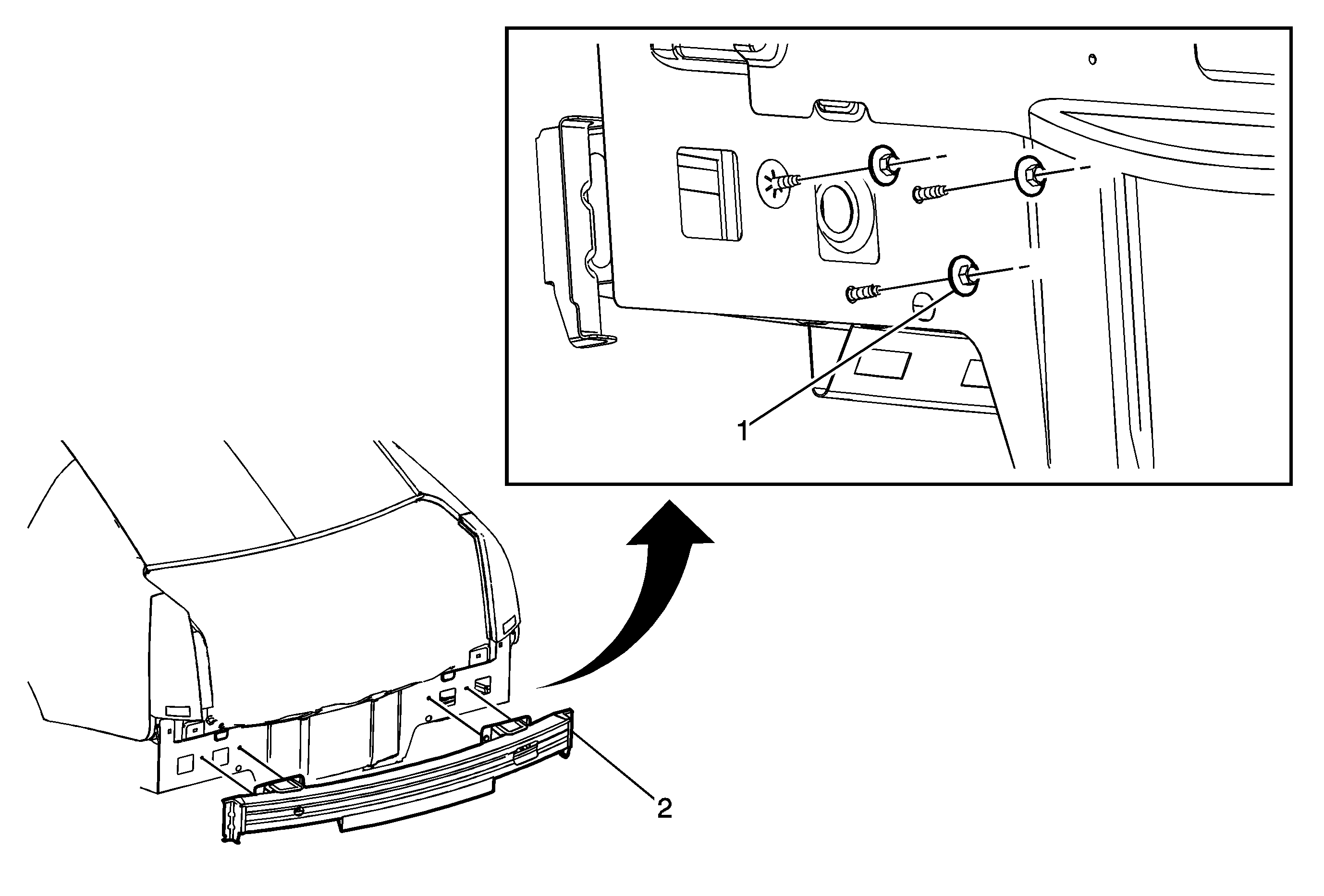 1

2