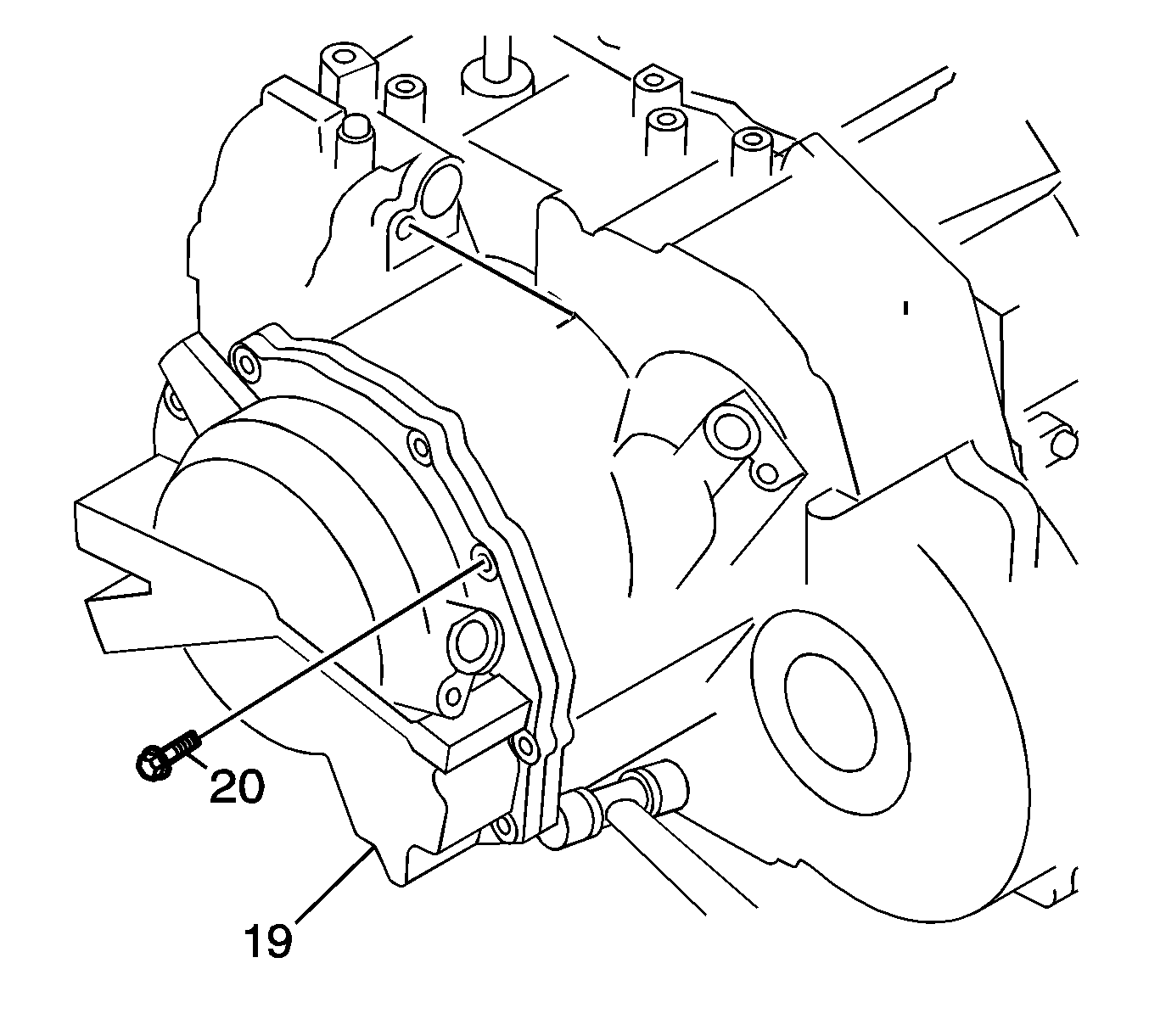 20
19