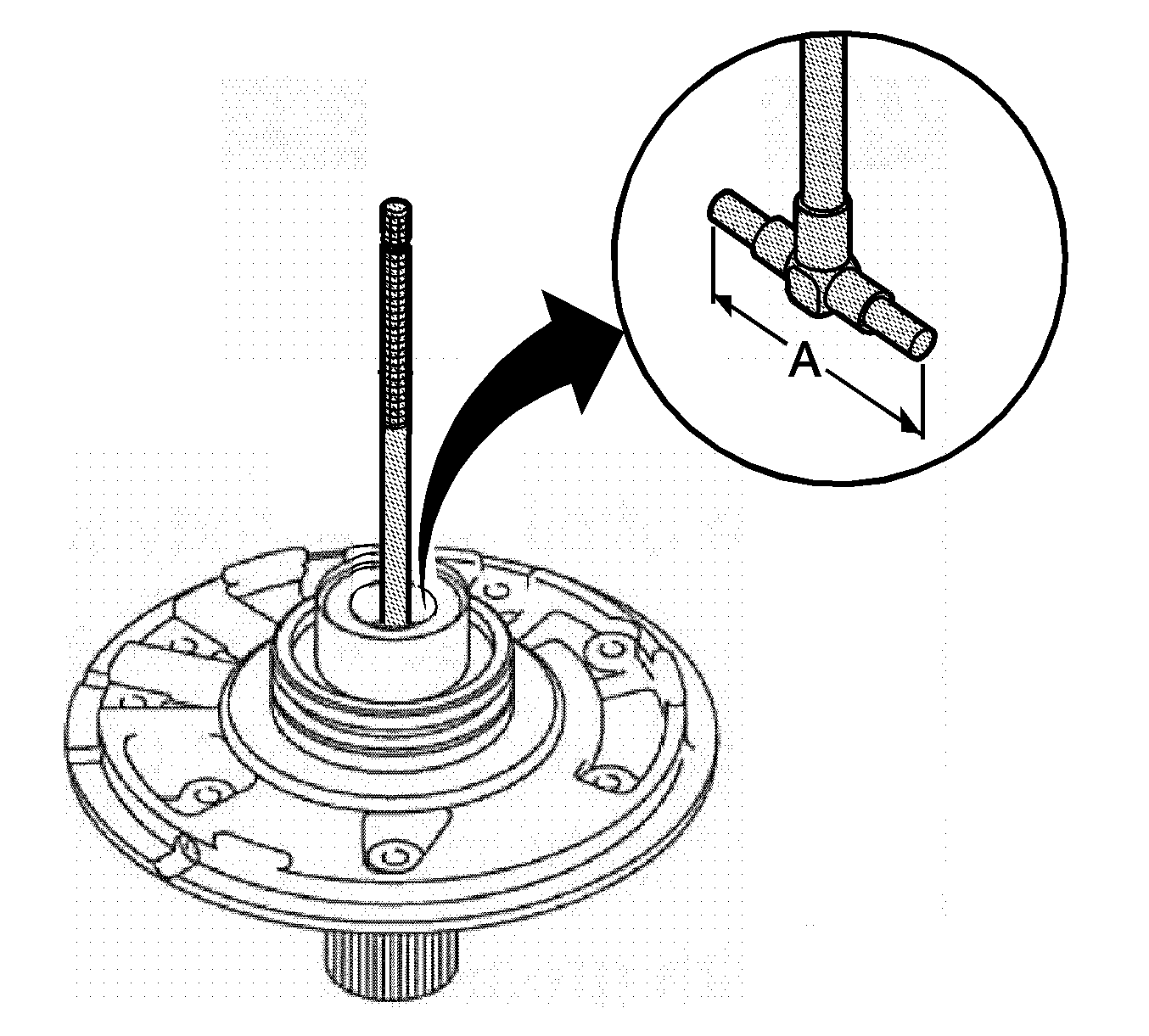 A