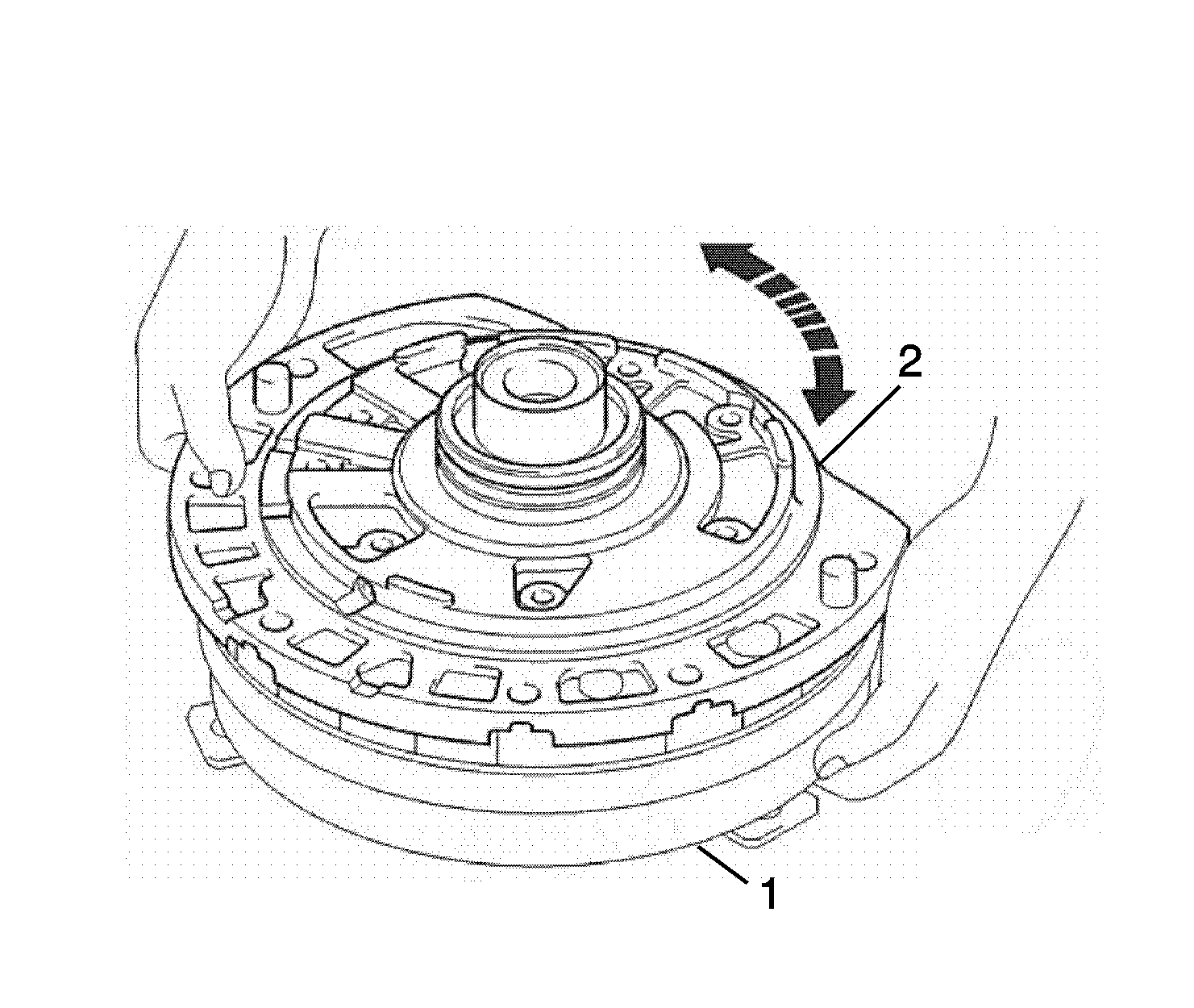 2

1