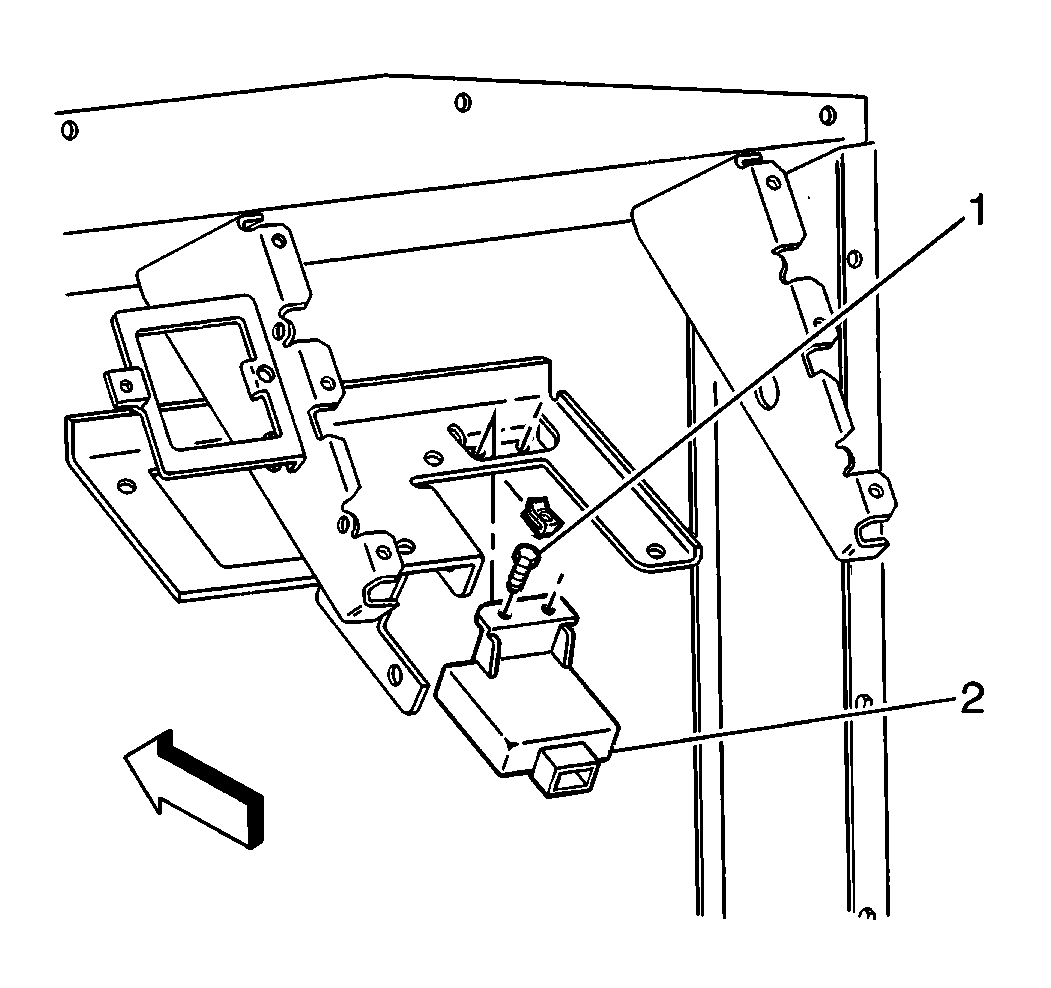 1
2