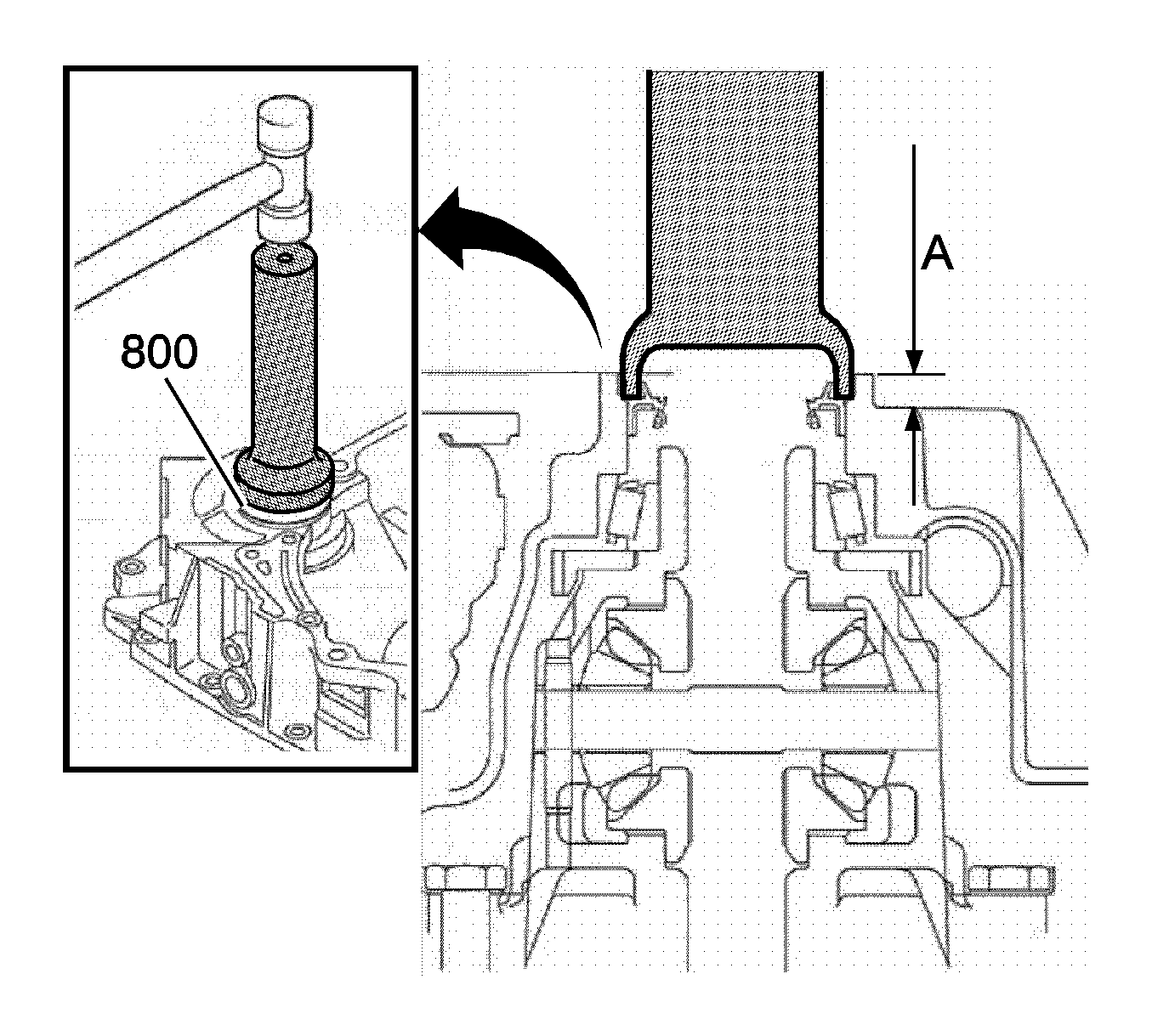 800

A