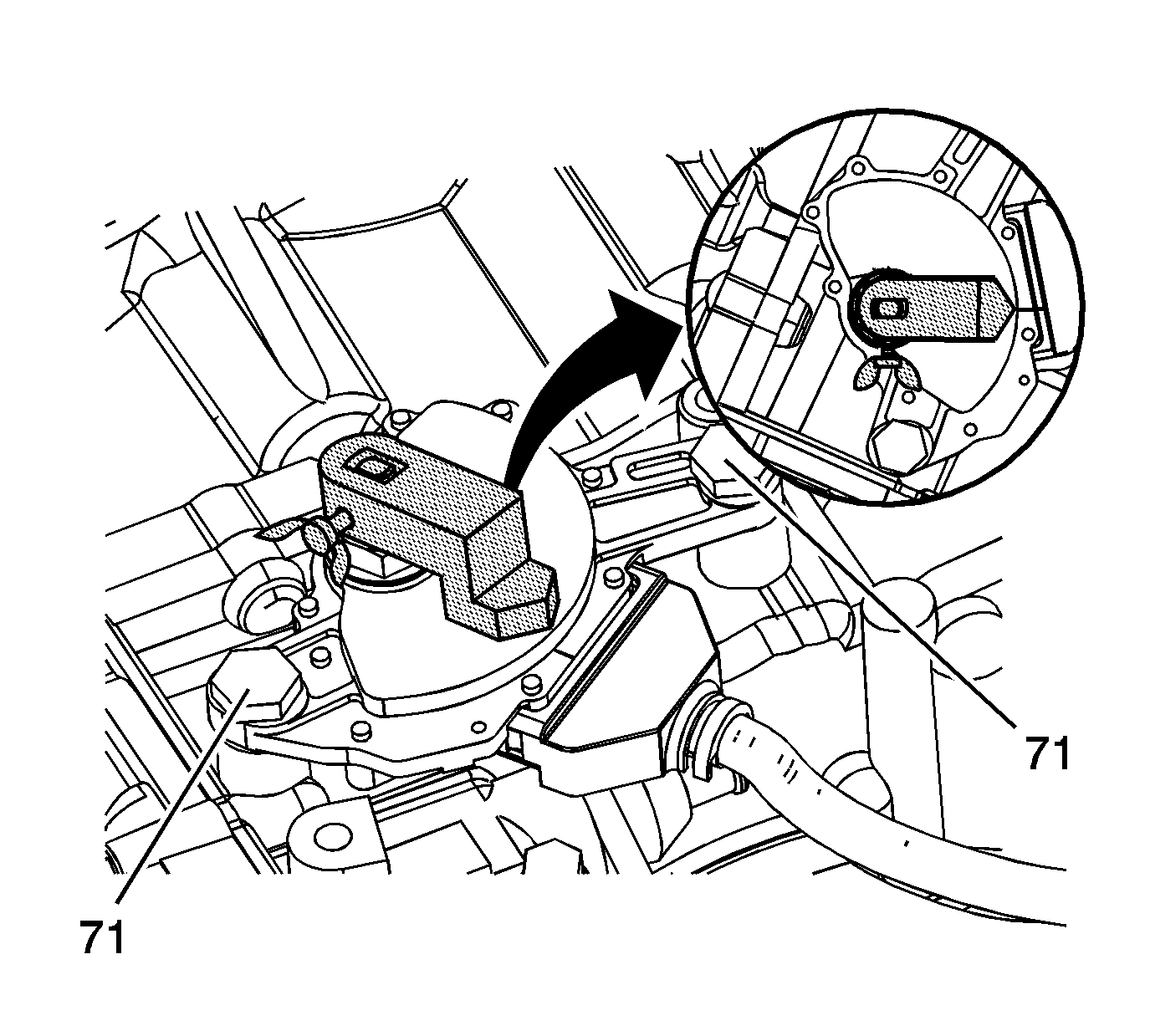 71

71