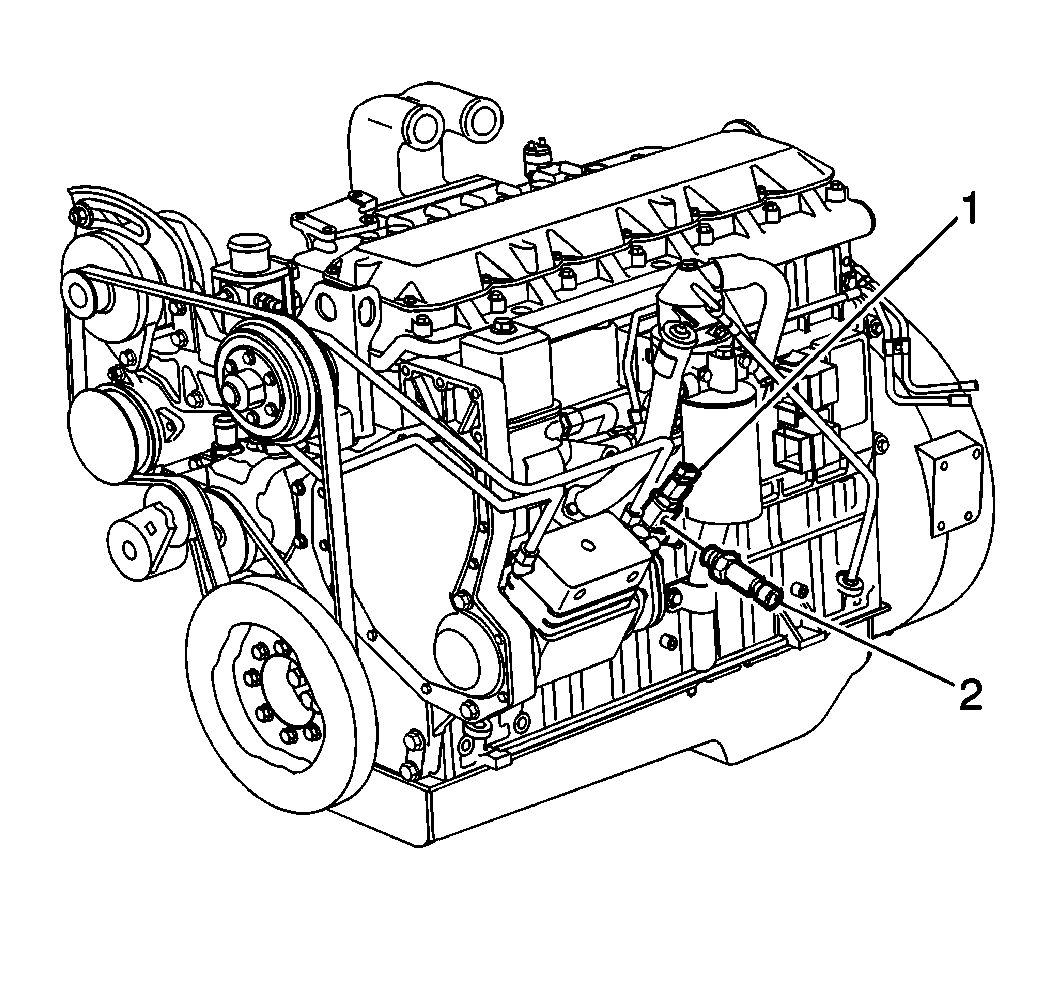 1
2