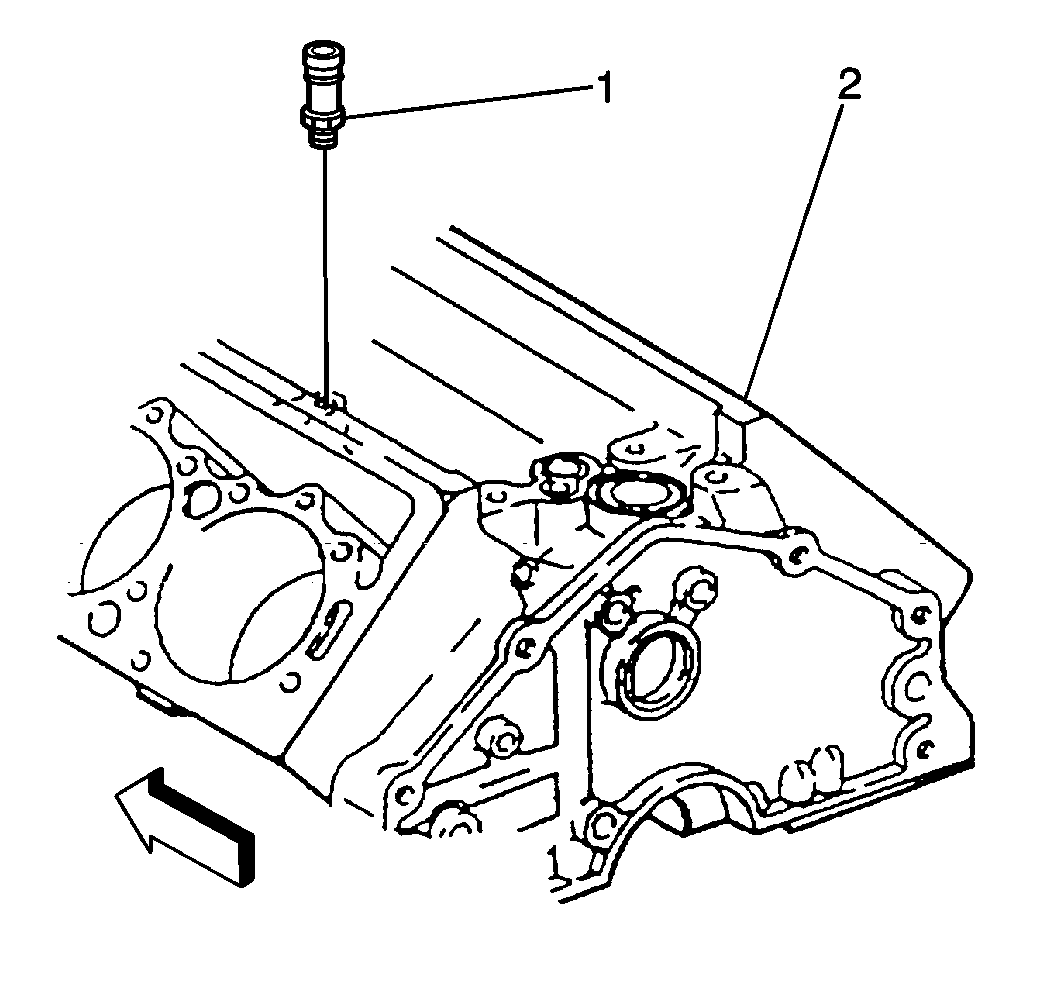 1
2