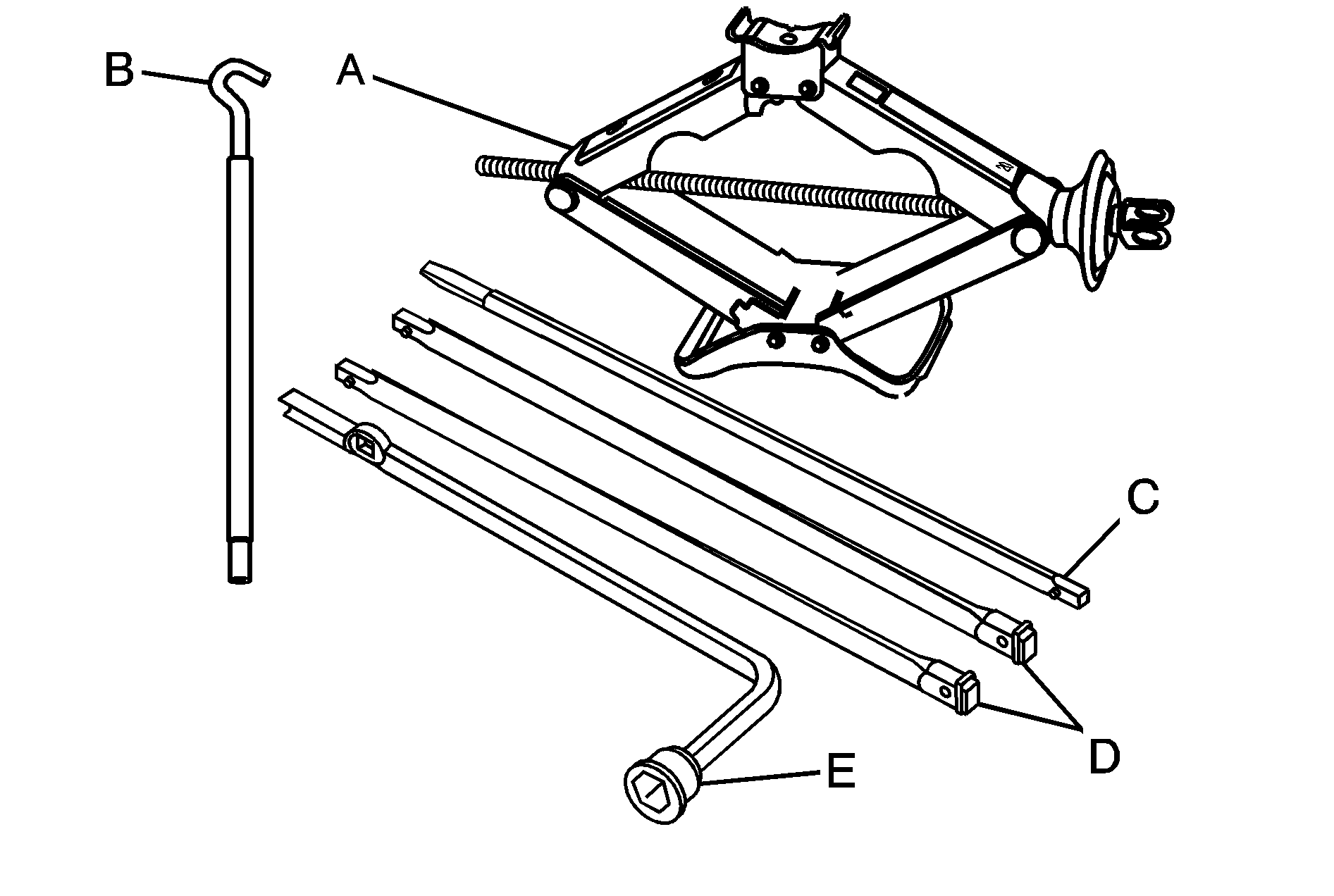 B
A
C
D
E