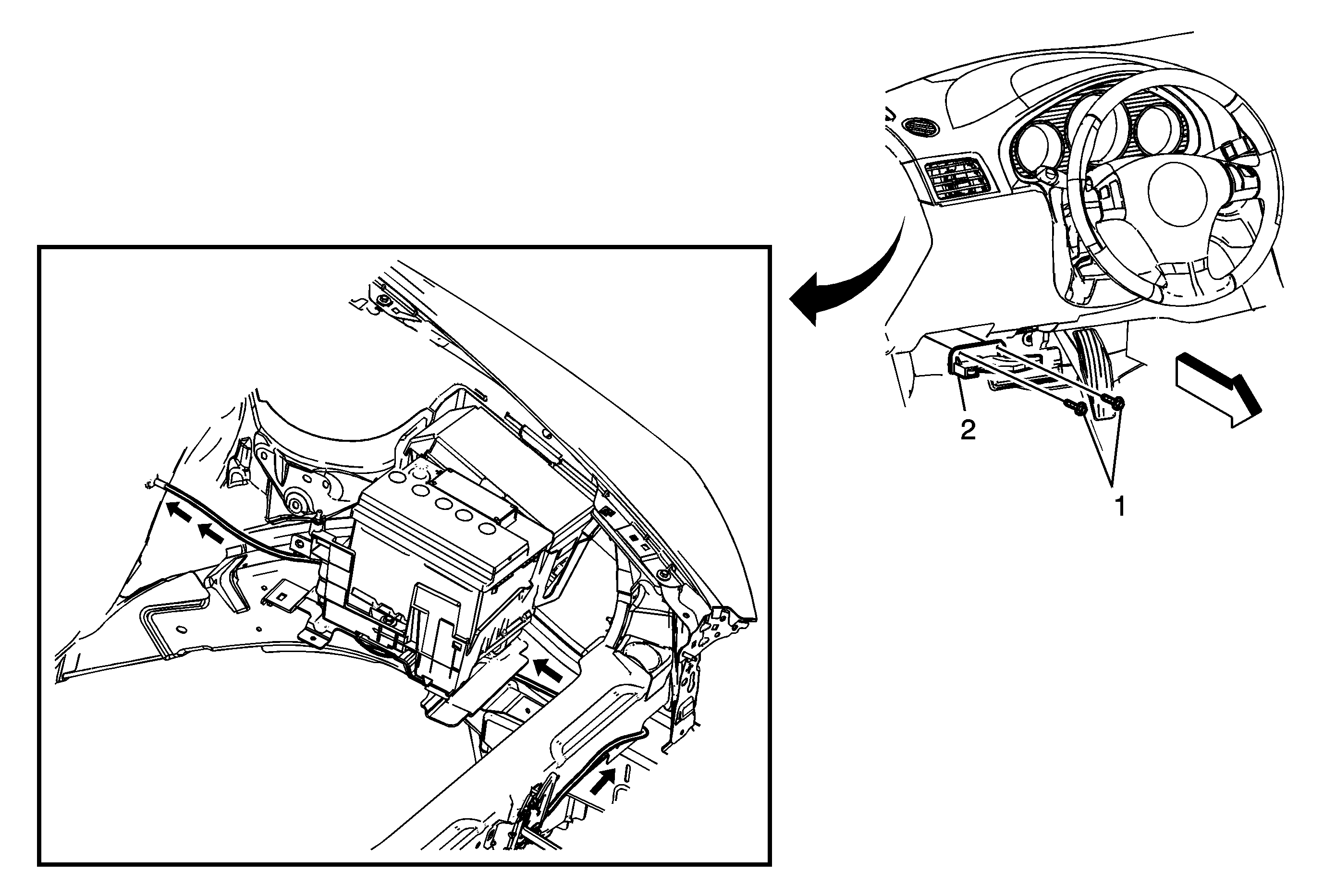 2

1