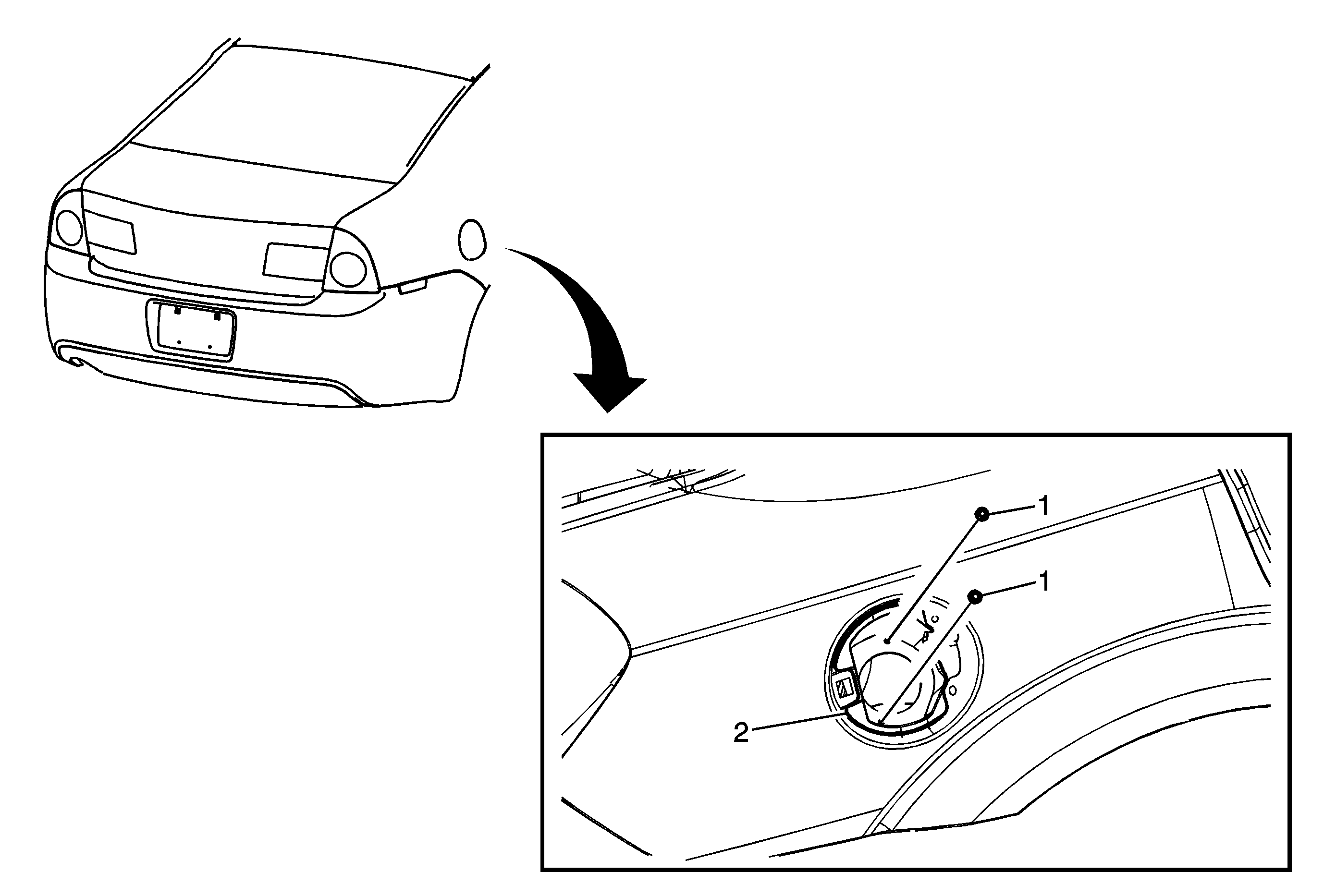 1
1
2