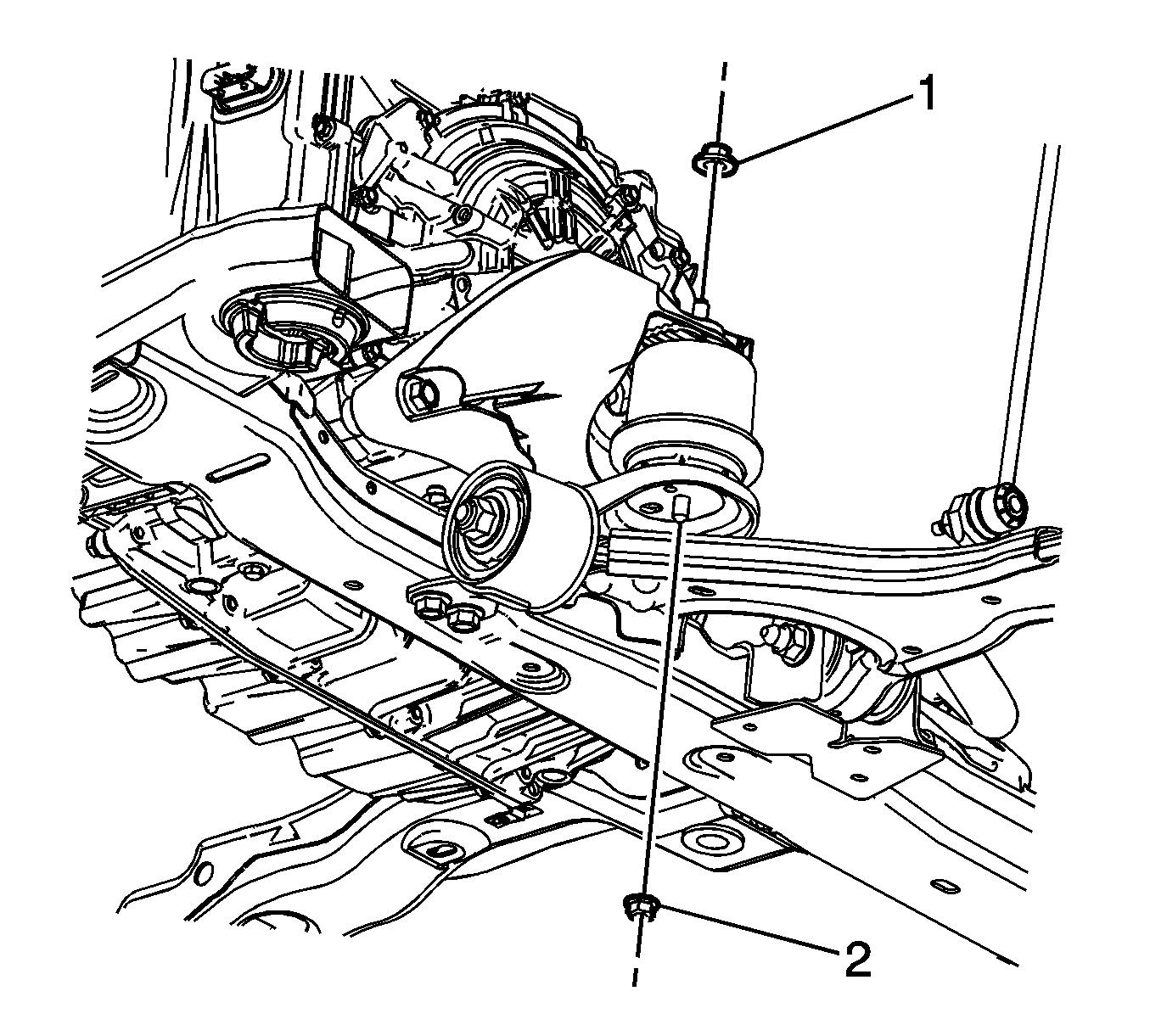 1
2