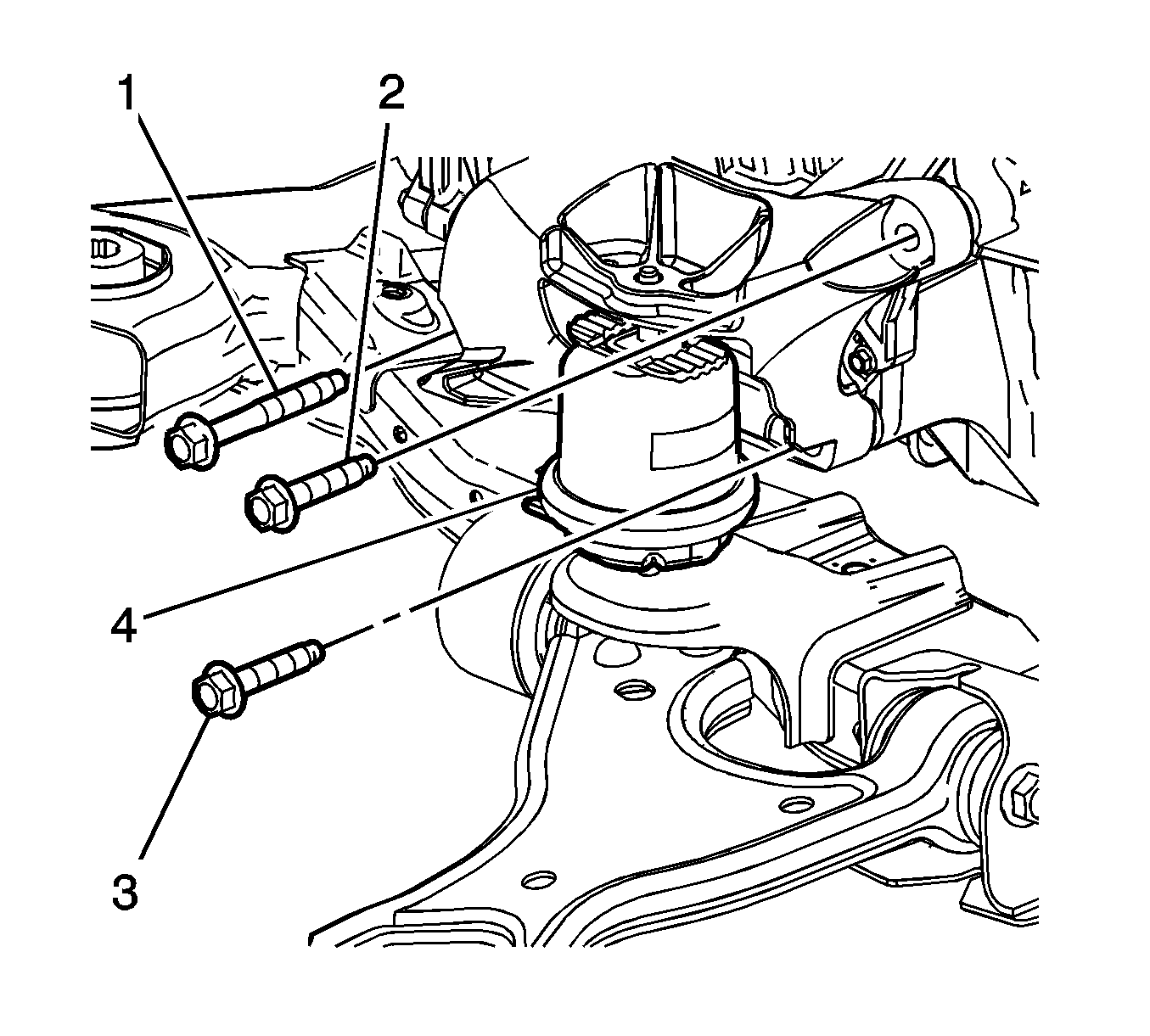 1
2
4
3