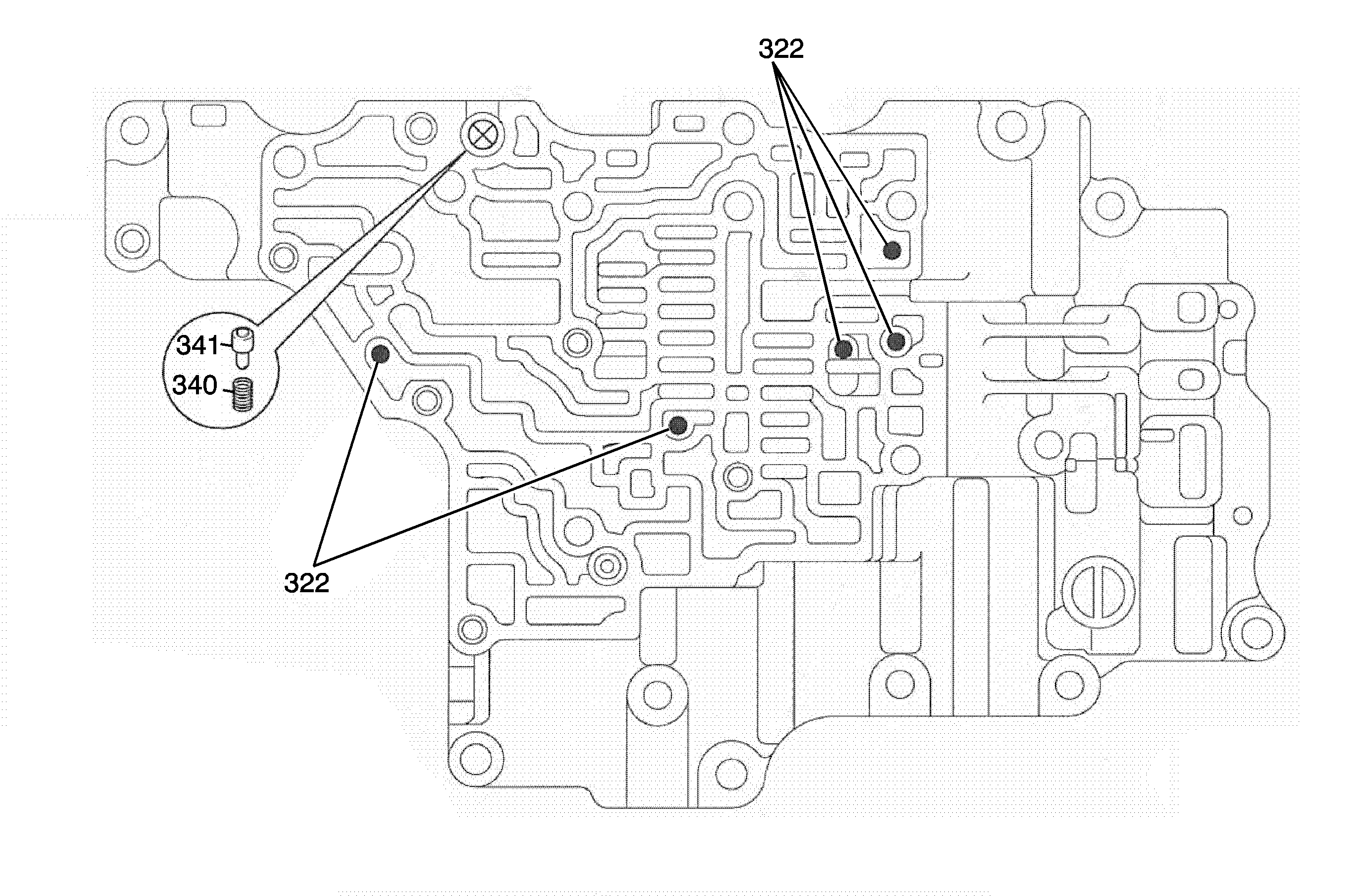 322

341

340

322