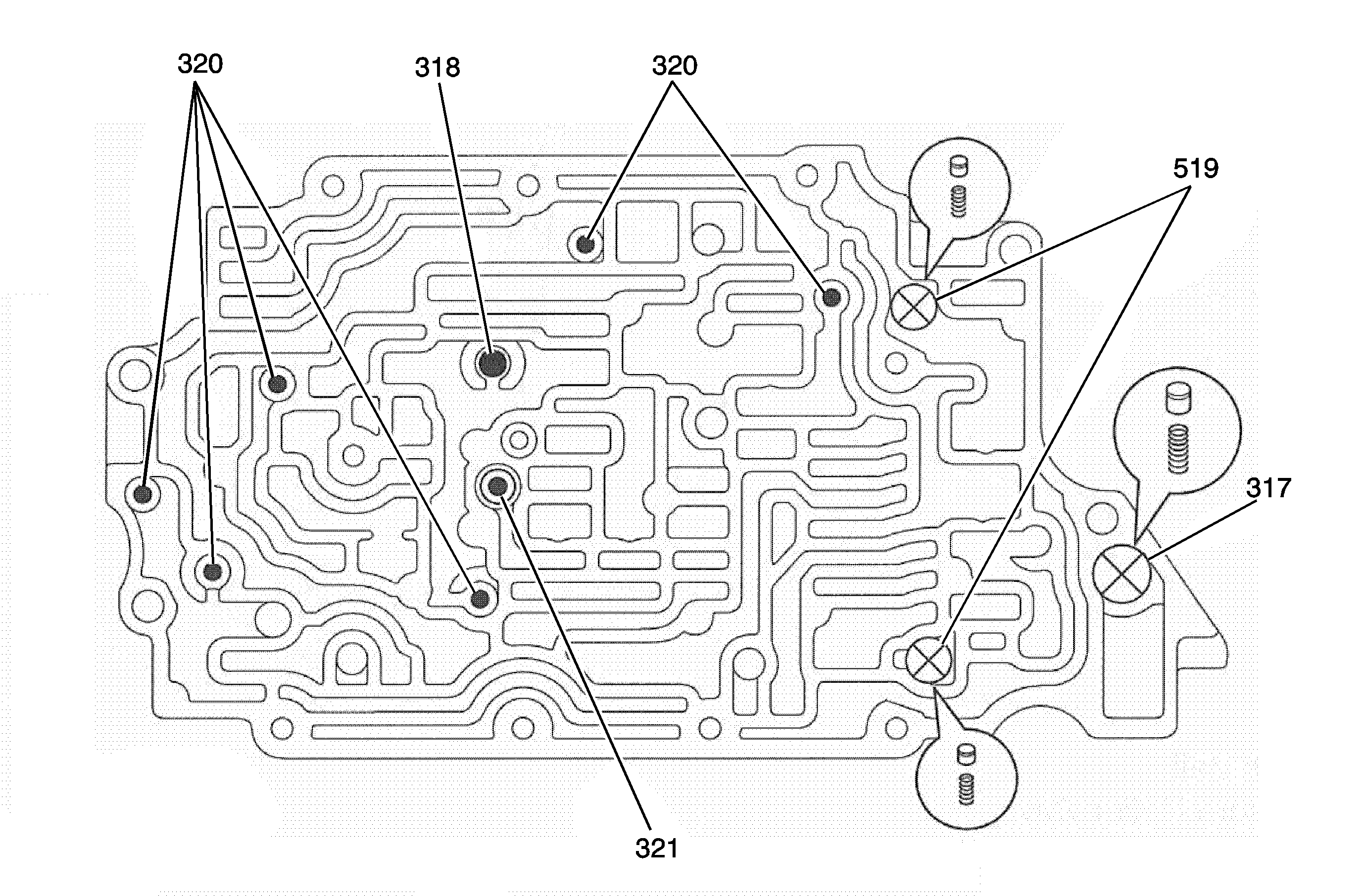 320
318
320
519
317
321