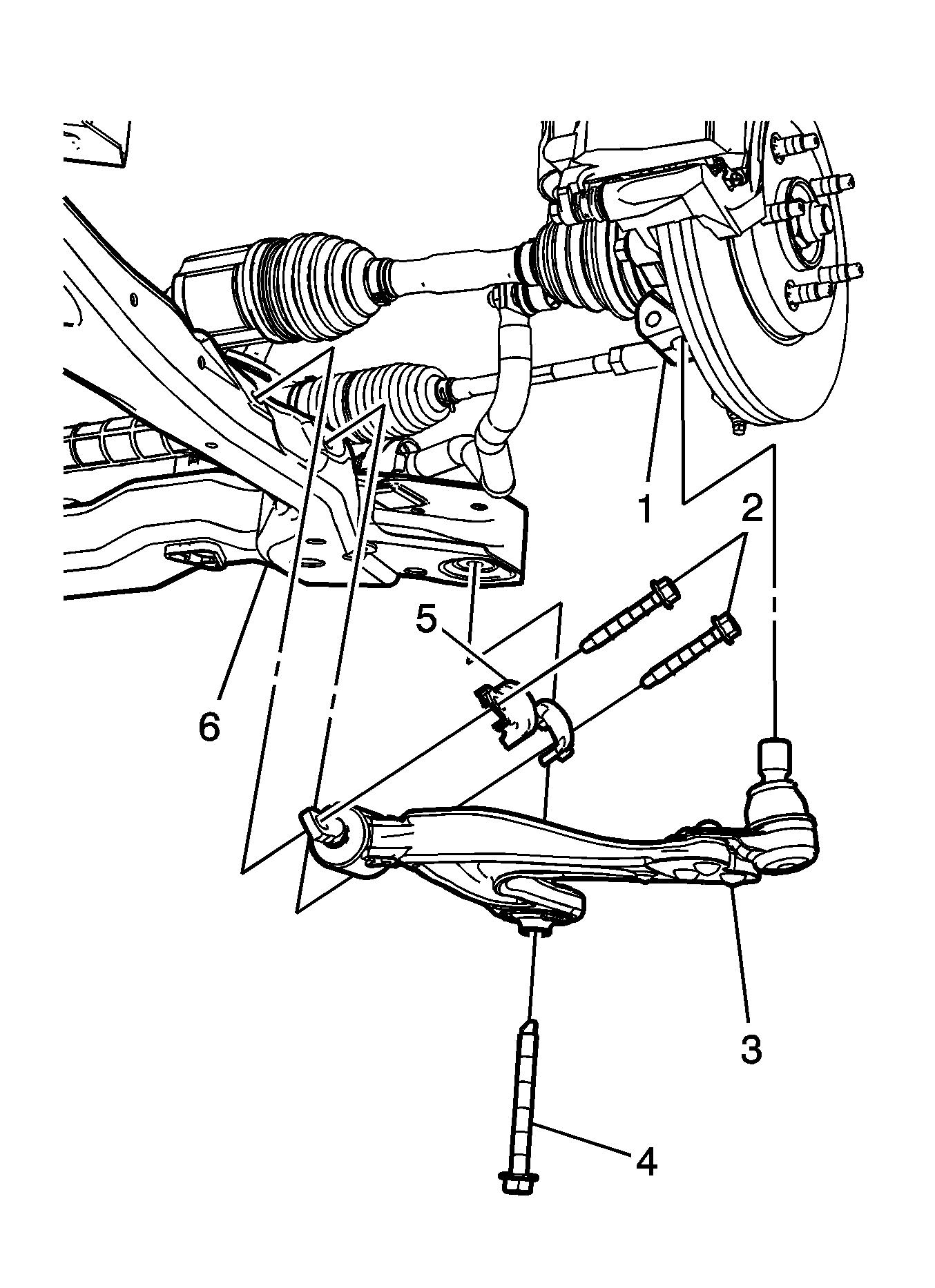 1
2
5
6
3
4