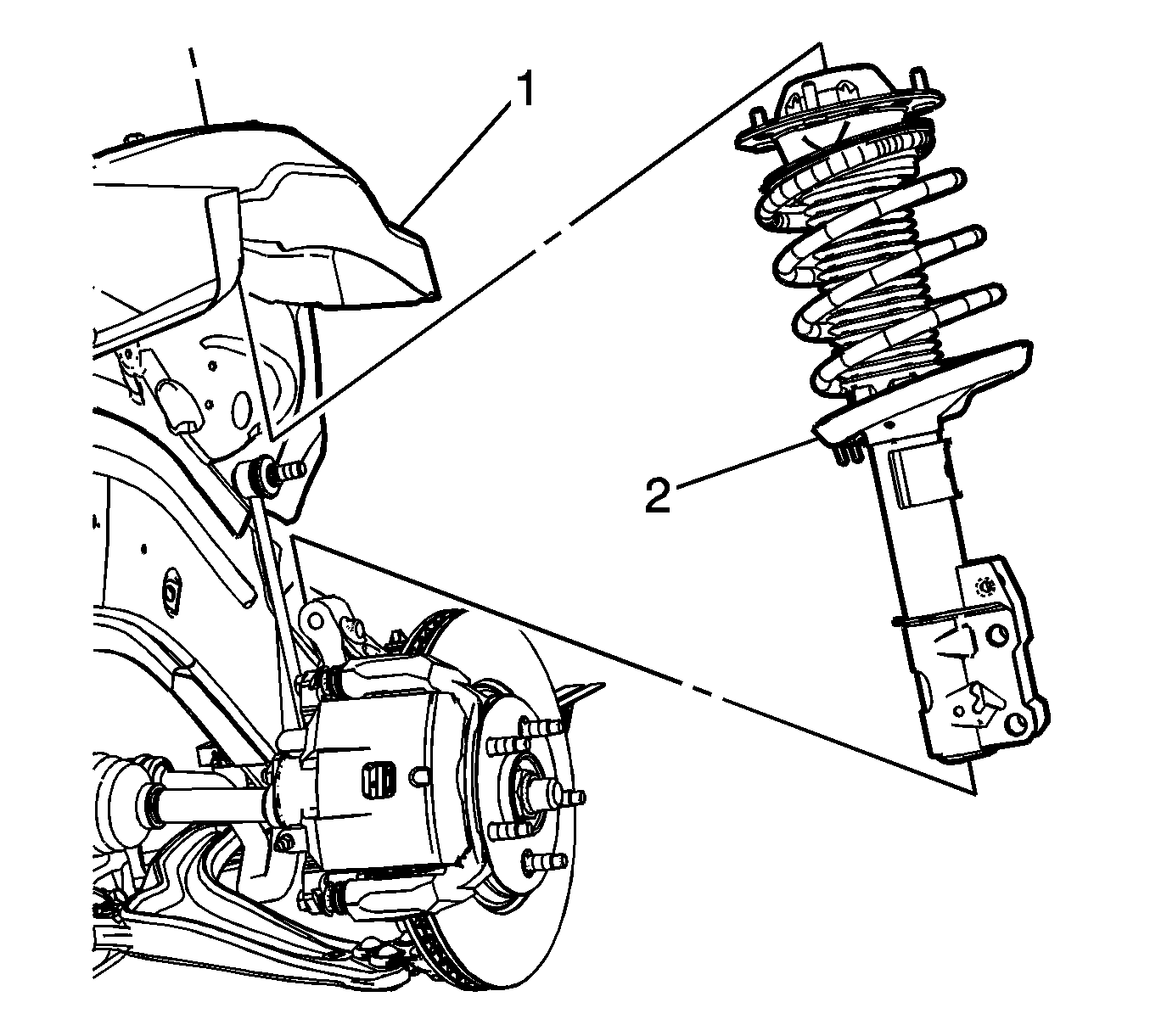 1

2