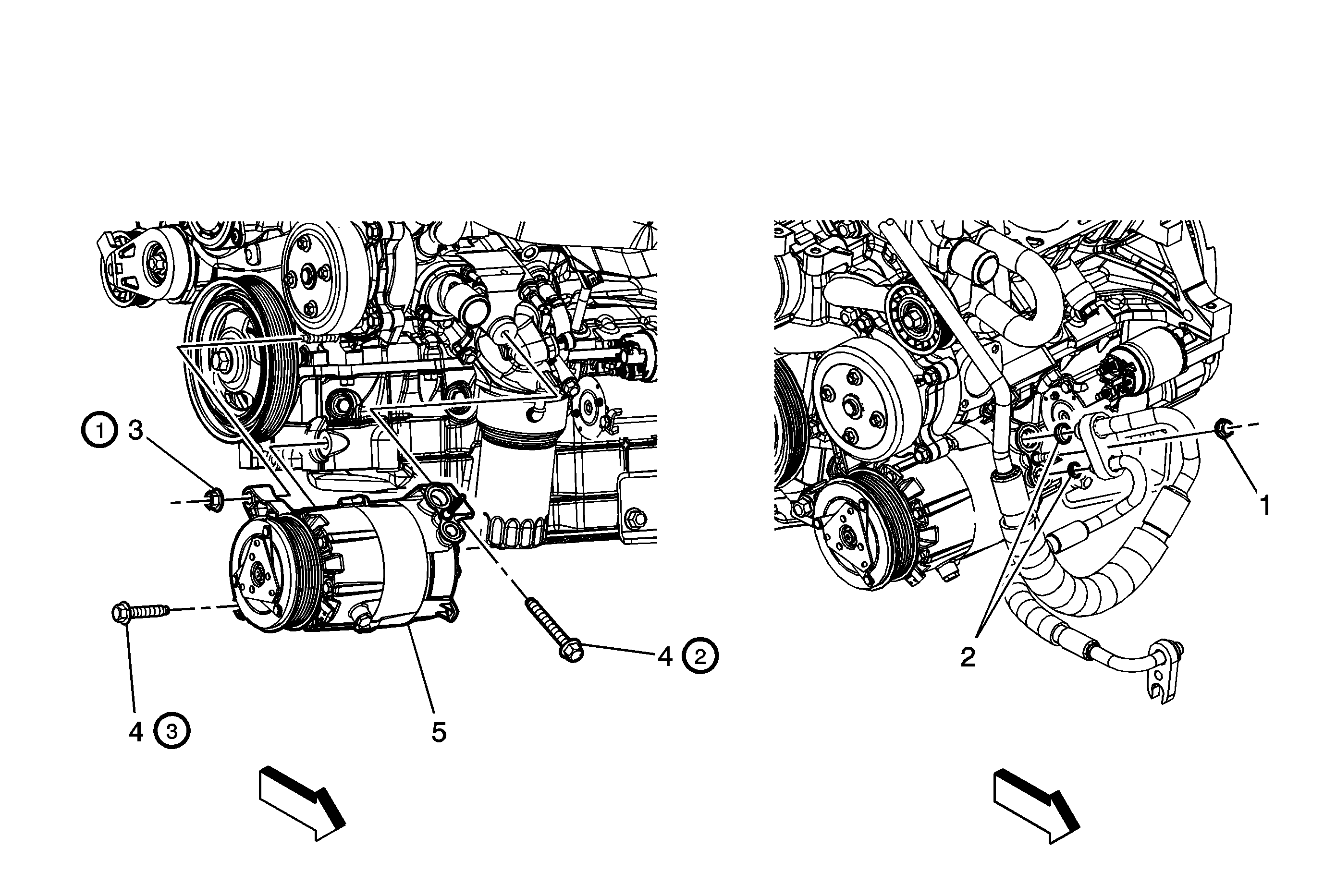 1 3

4 2

4 3

5

1

2