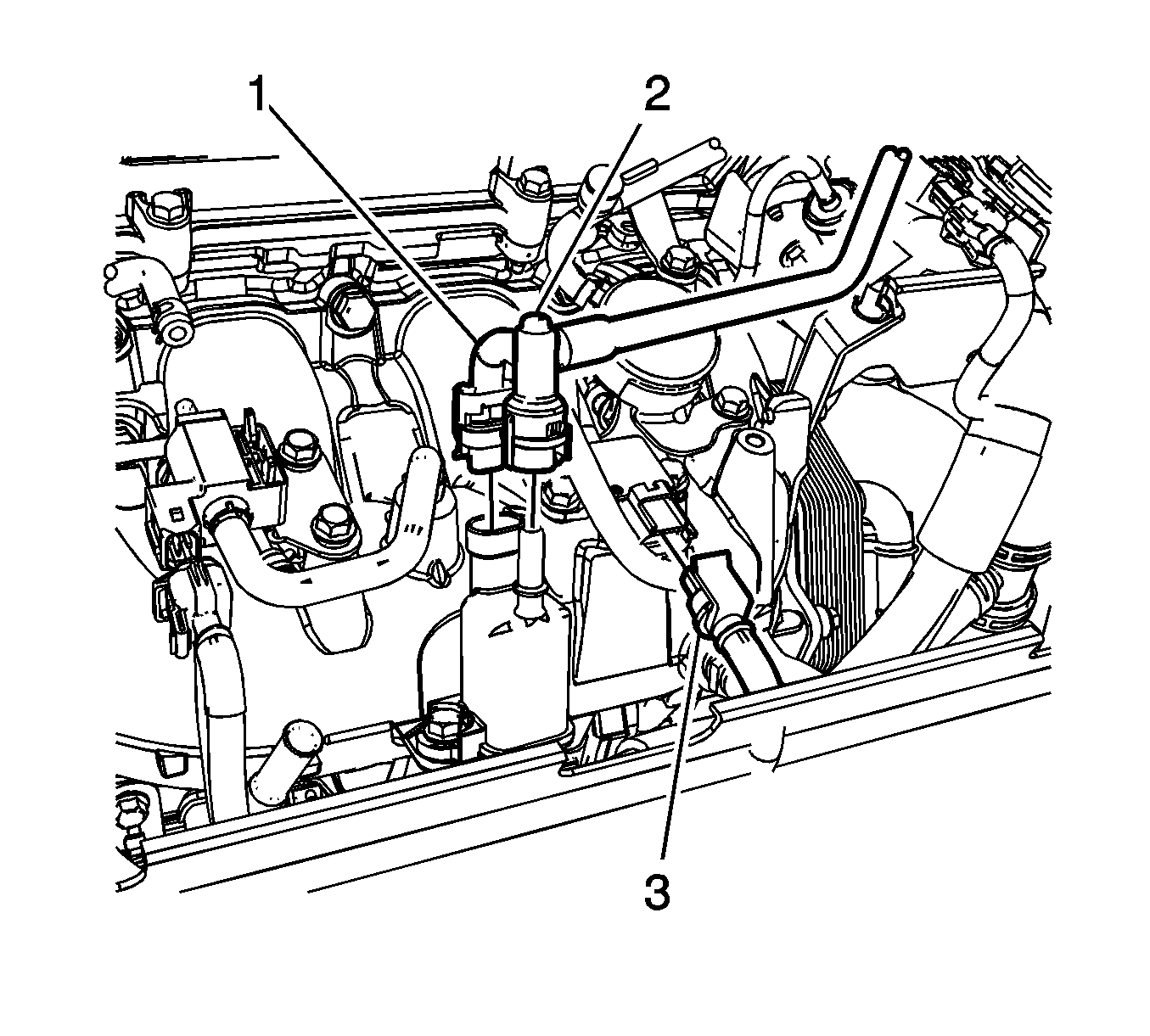 1
2
3