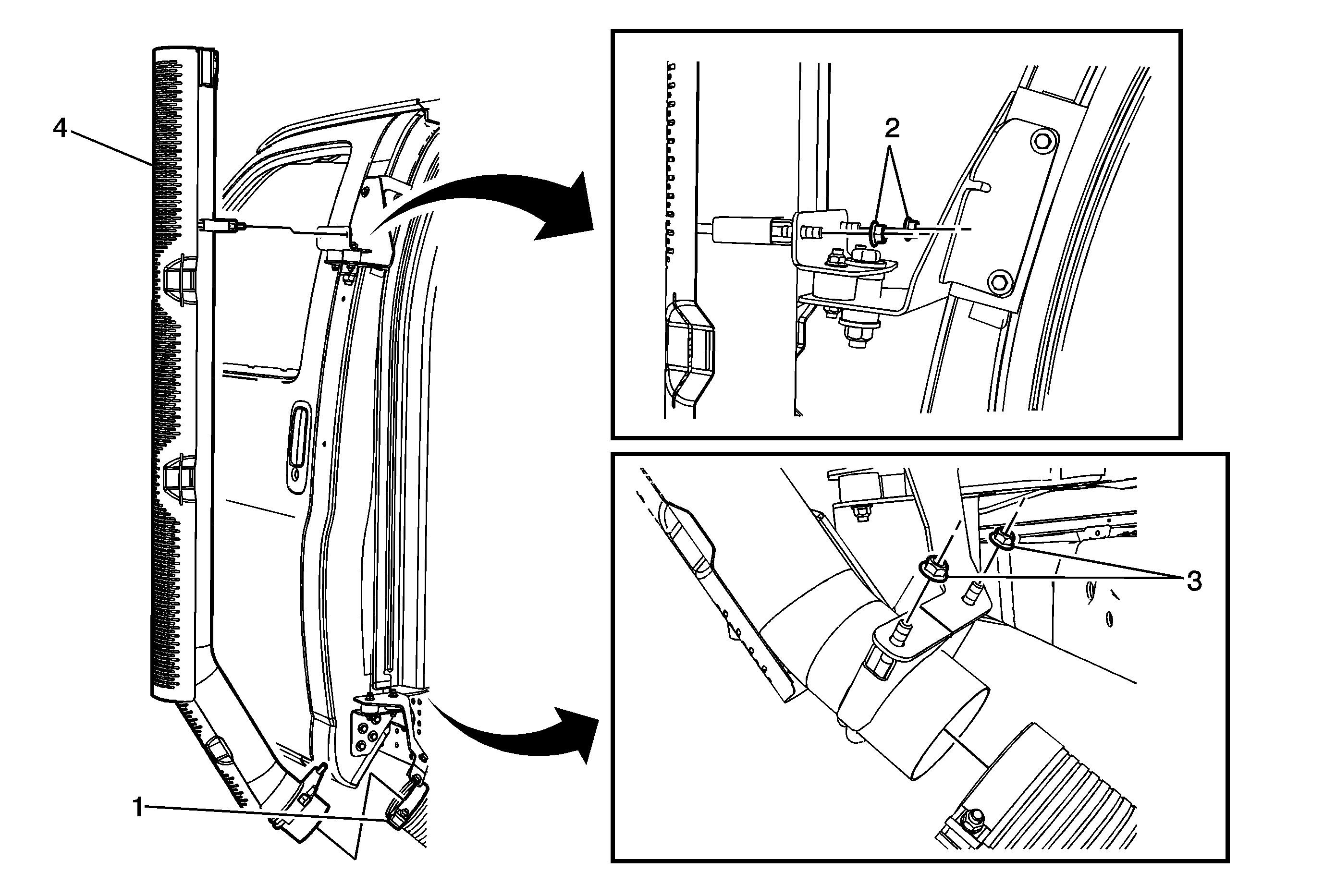 4
2
3
1