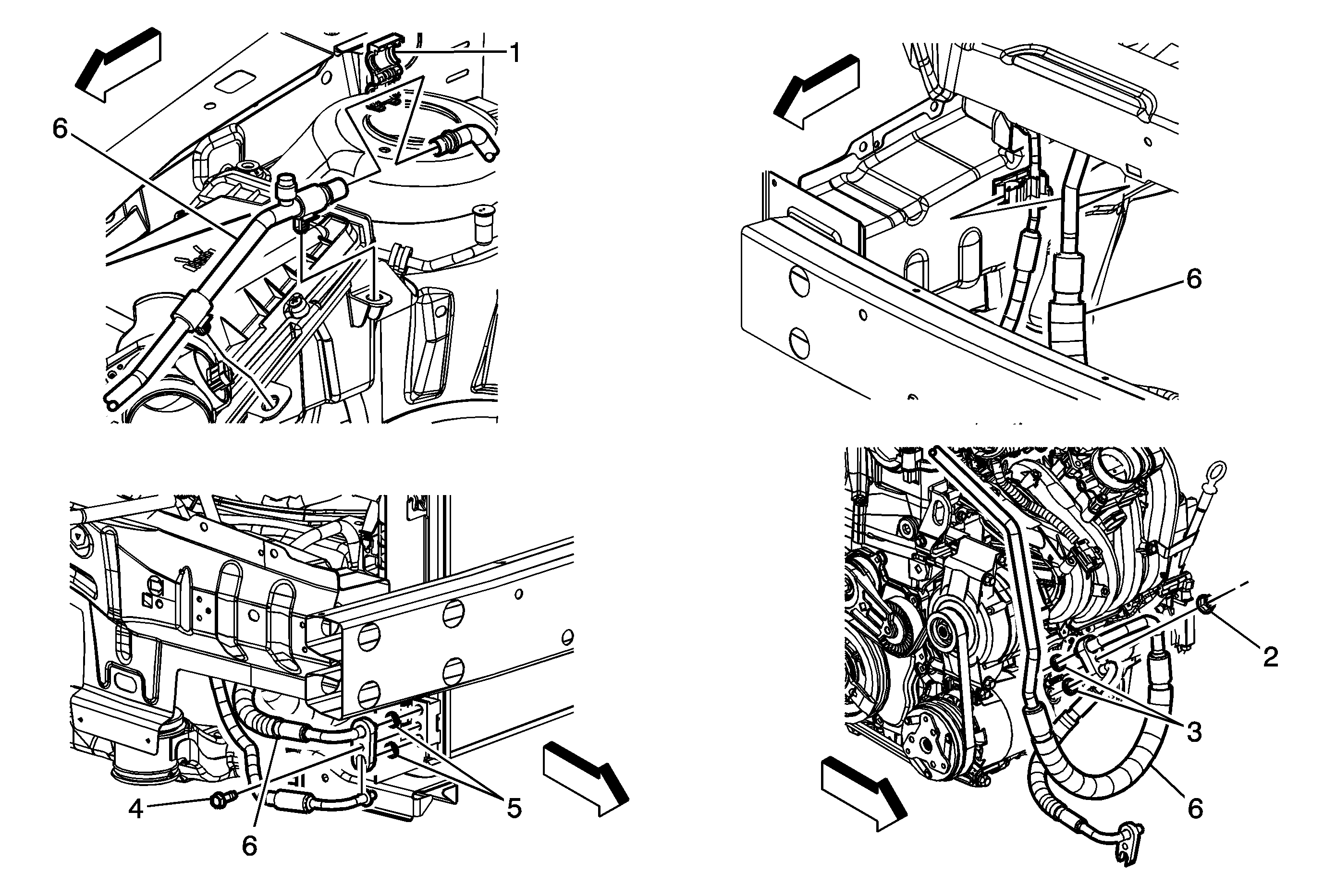 1
6
6
4
6
5
2
3
6