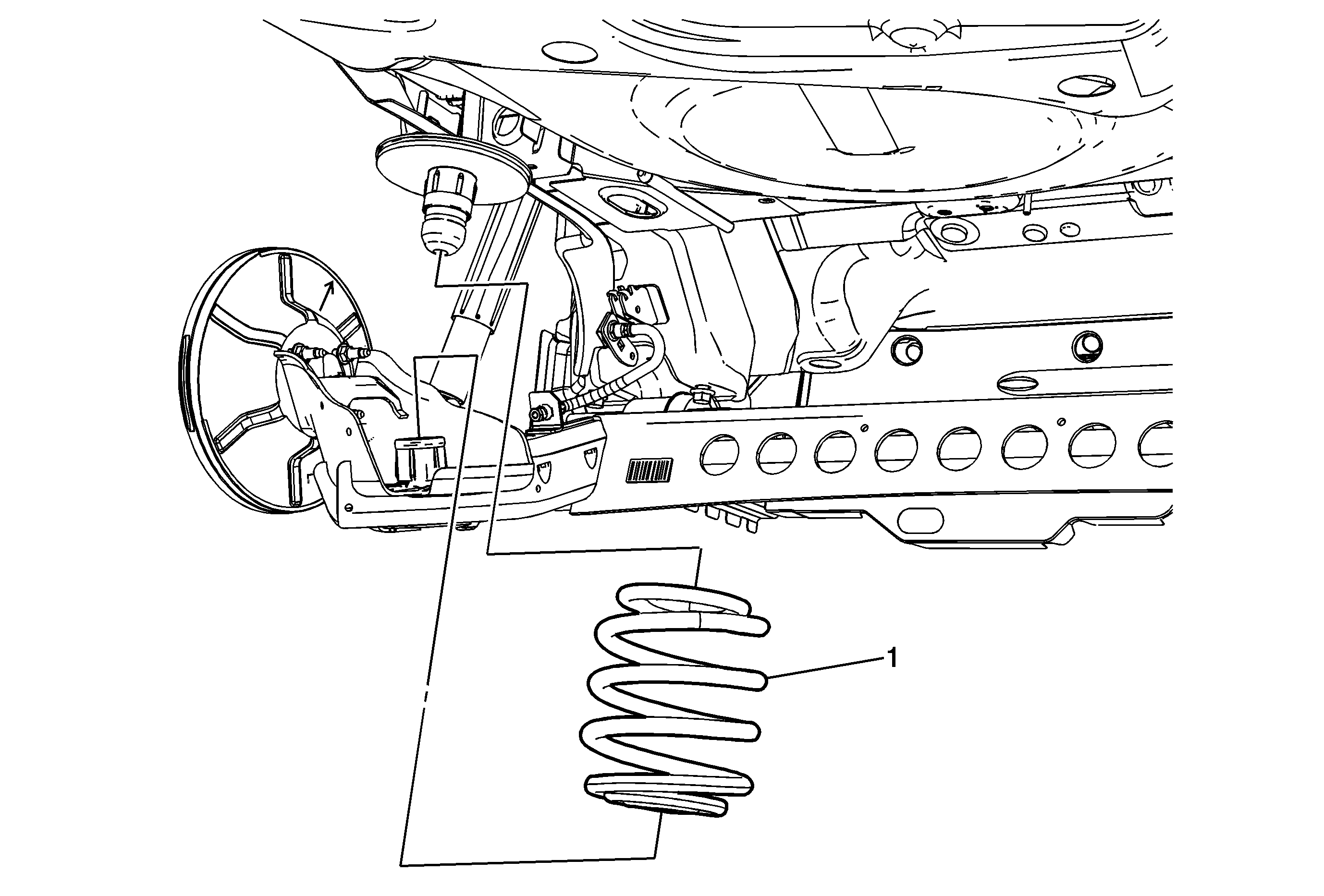 1