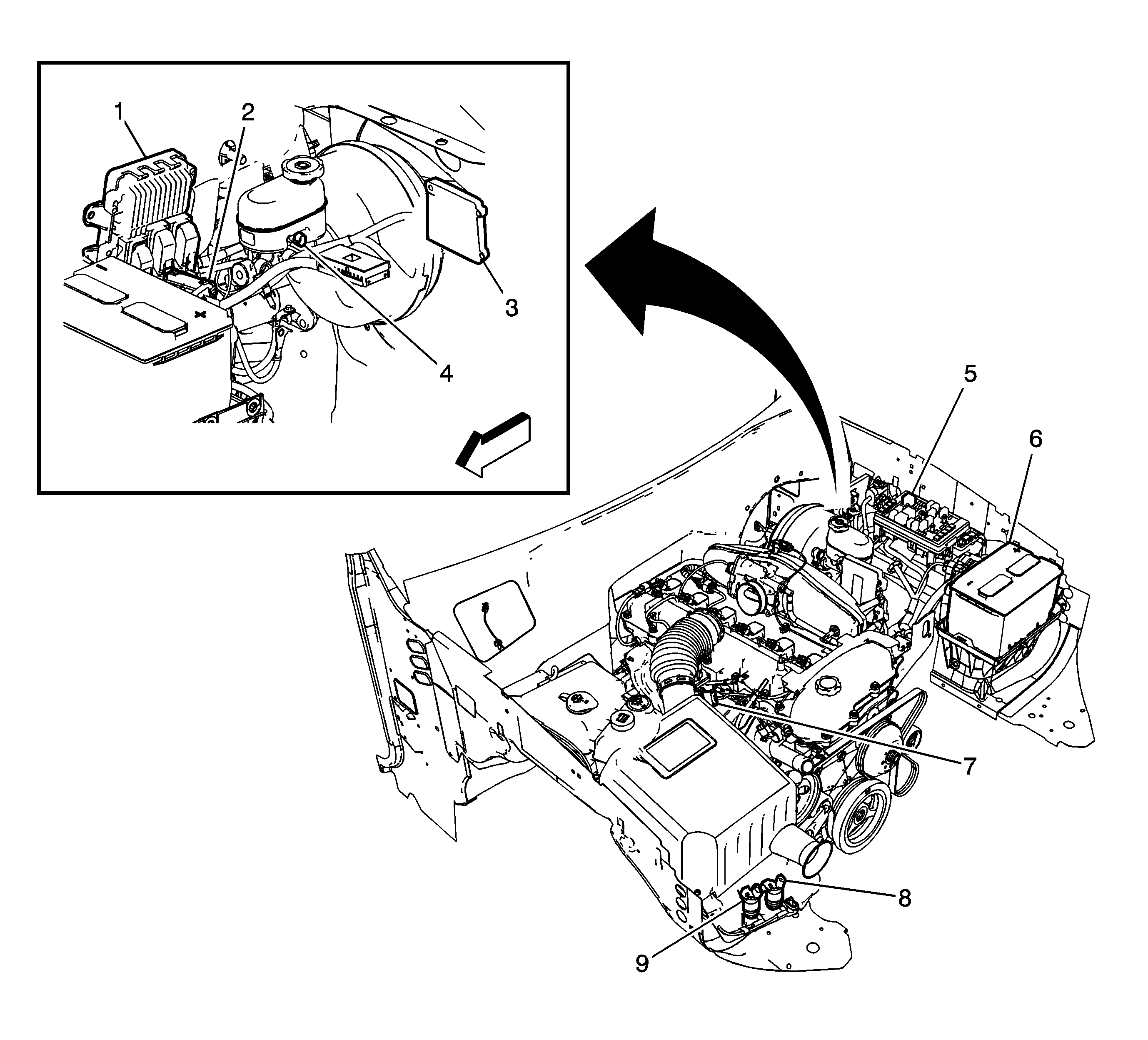 1
2
3
4
5
6
7
8
9