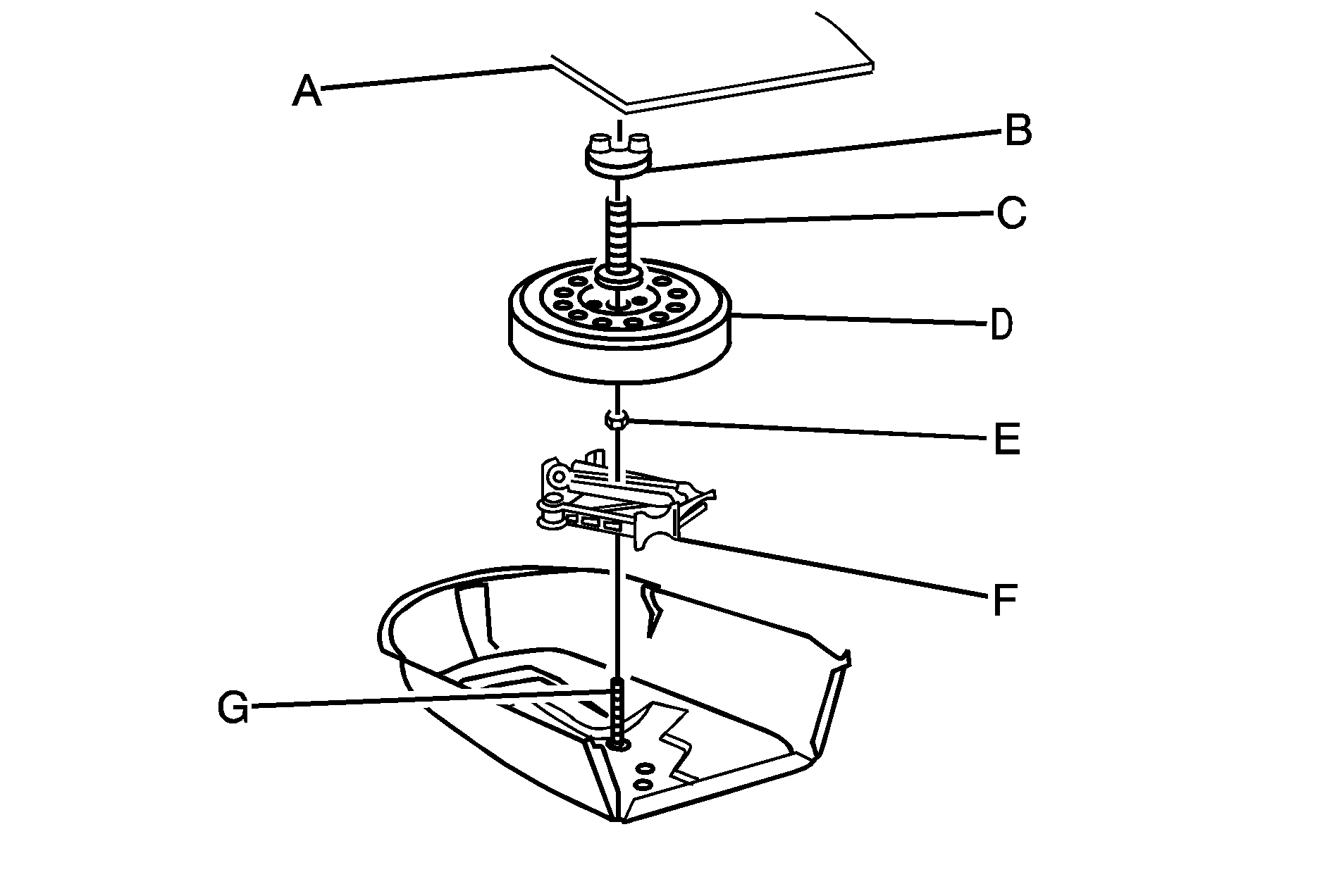 A
B
C
D
E
F
G