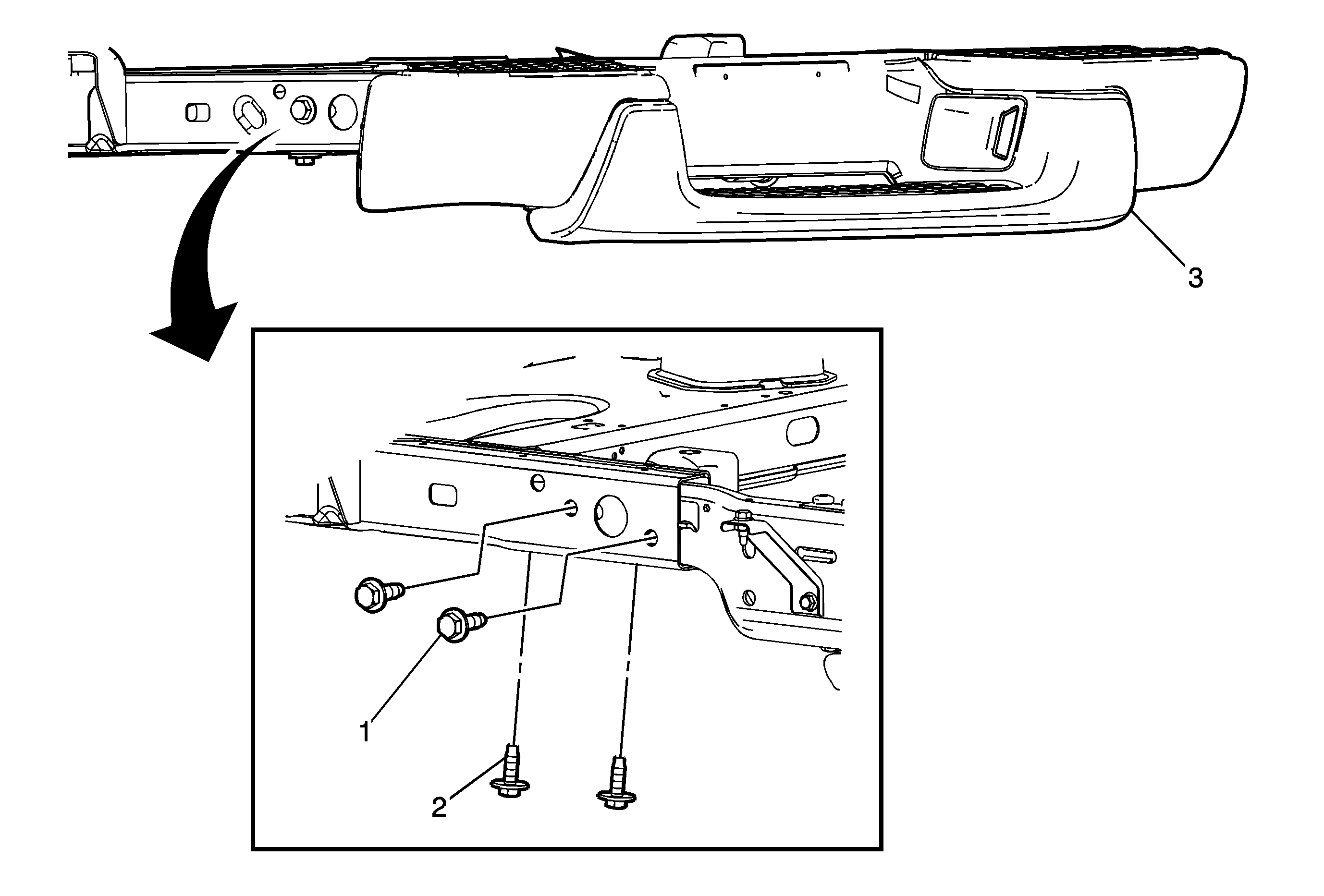 3

1

2