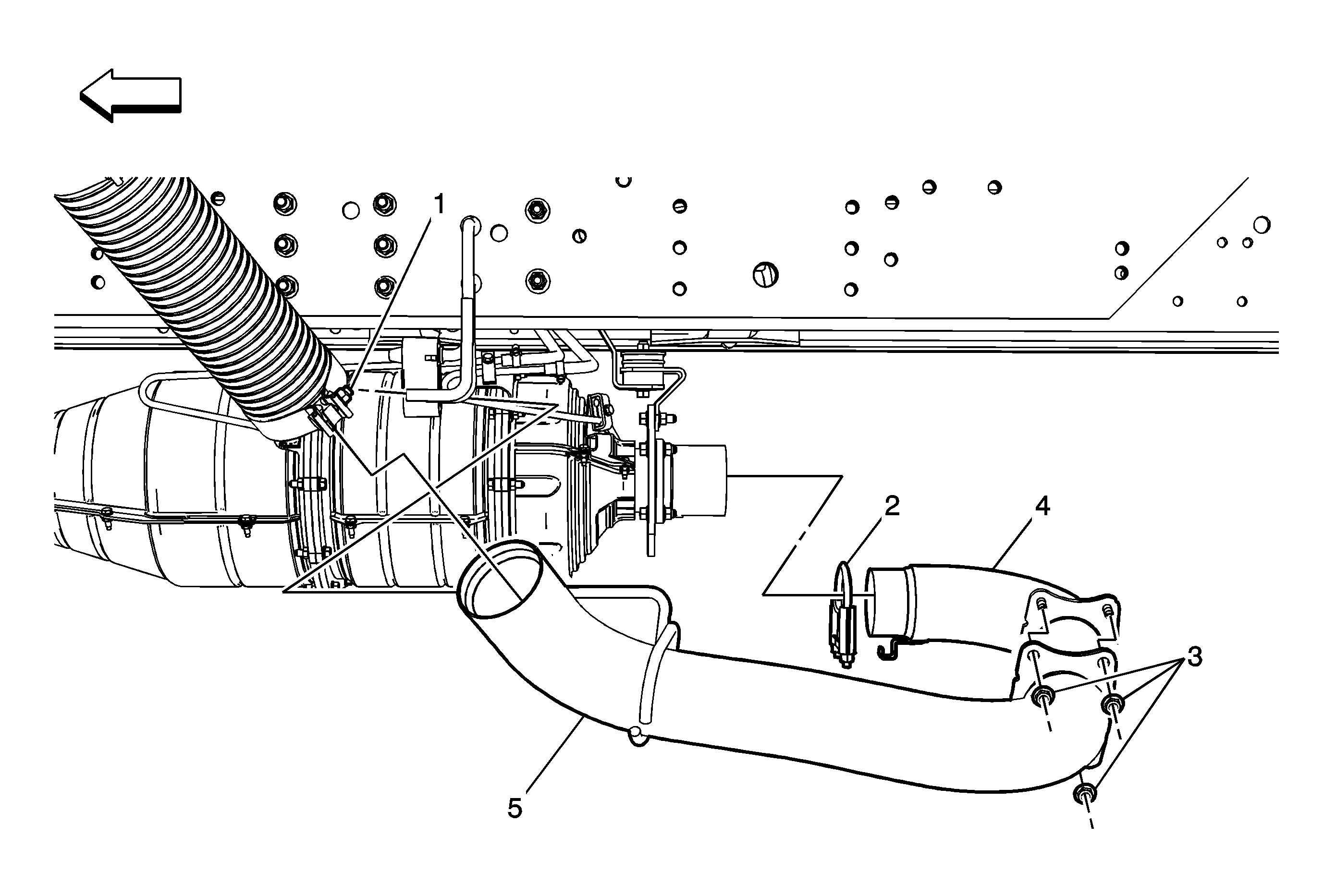 1
2
4
3
5