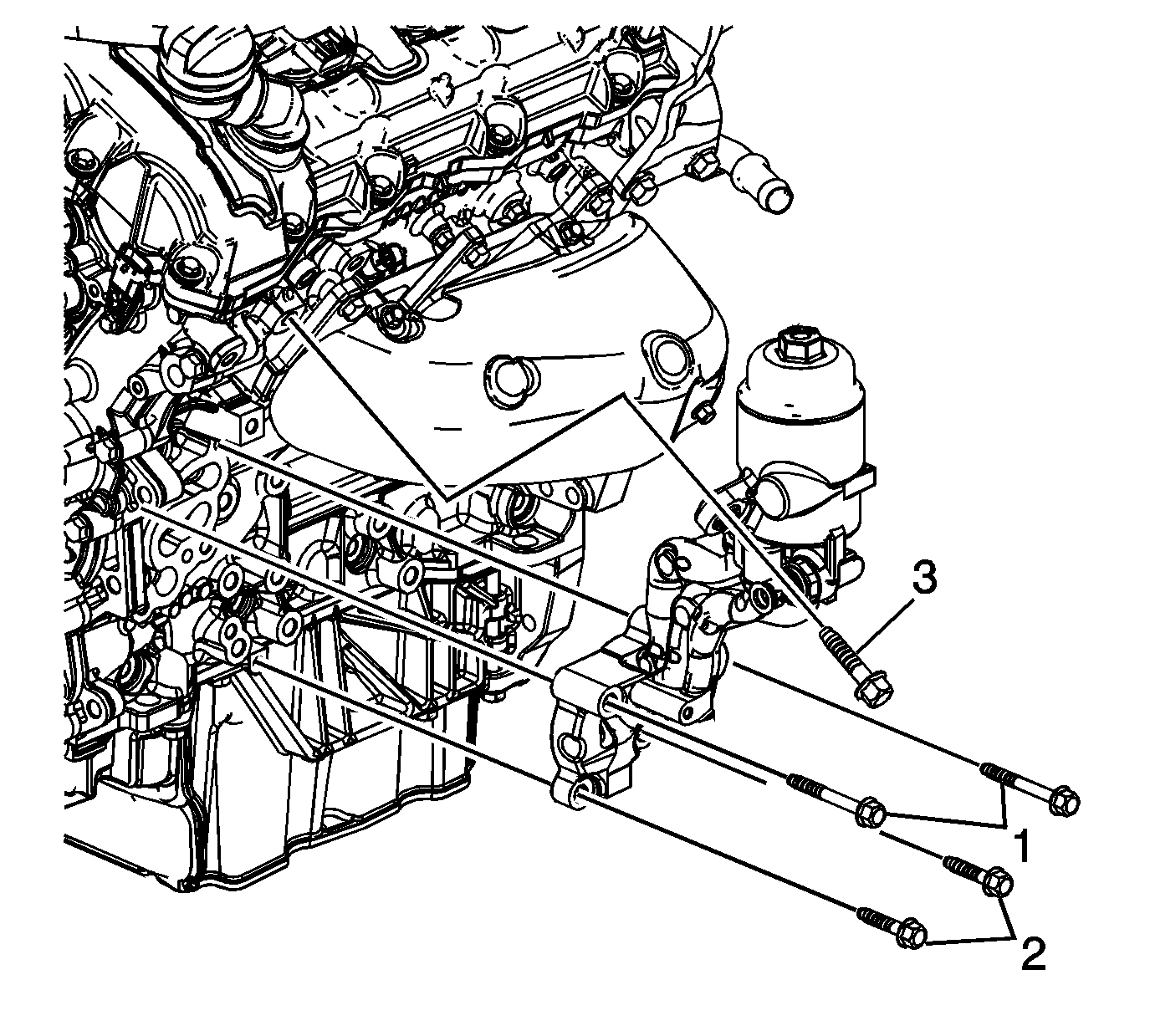 3
1
2