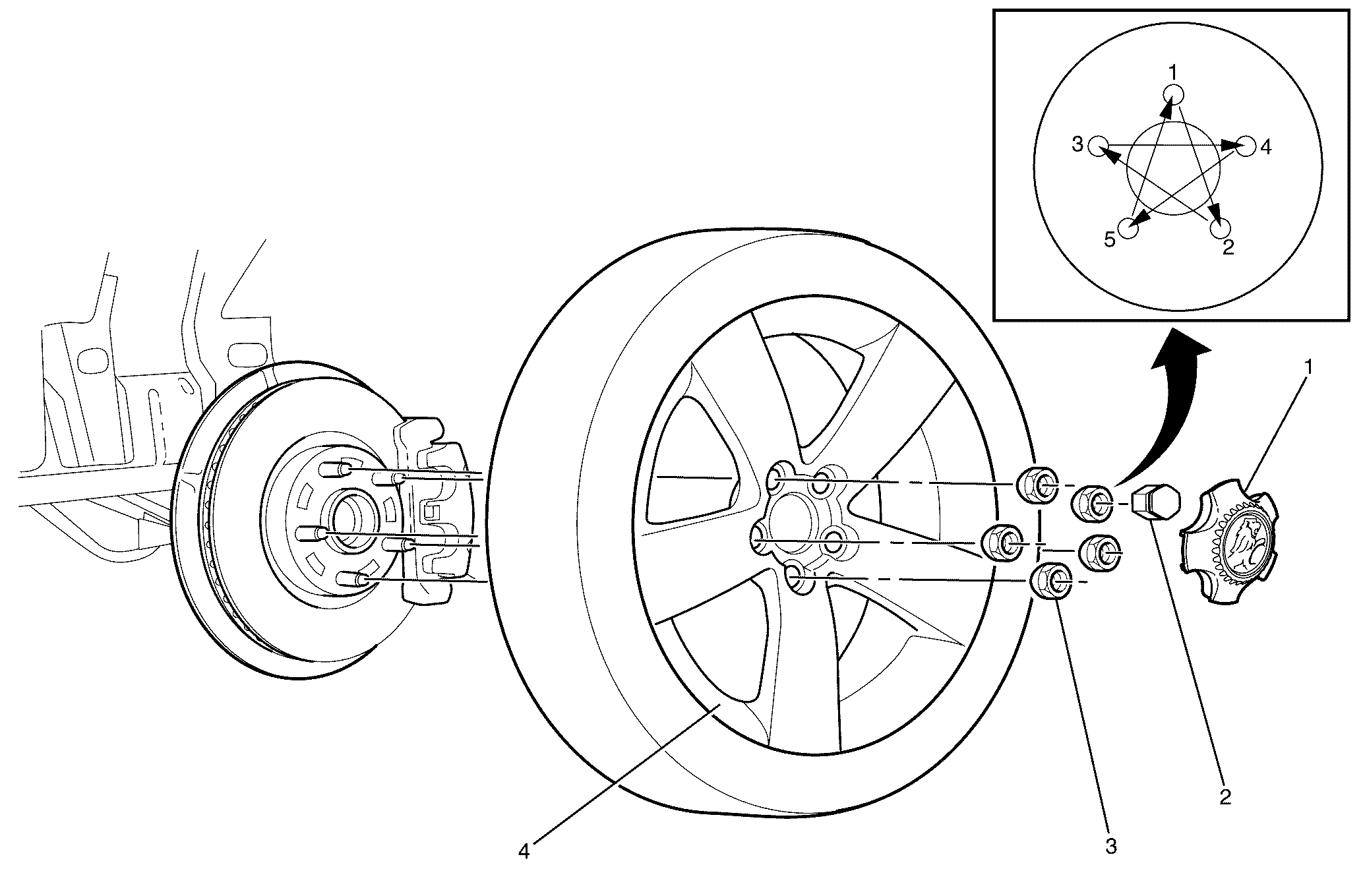 1
3
4
5
2
1
2
3
4