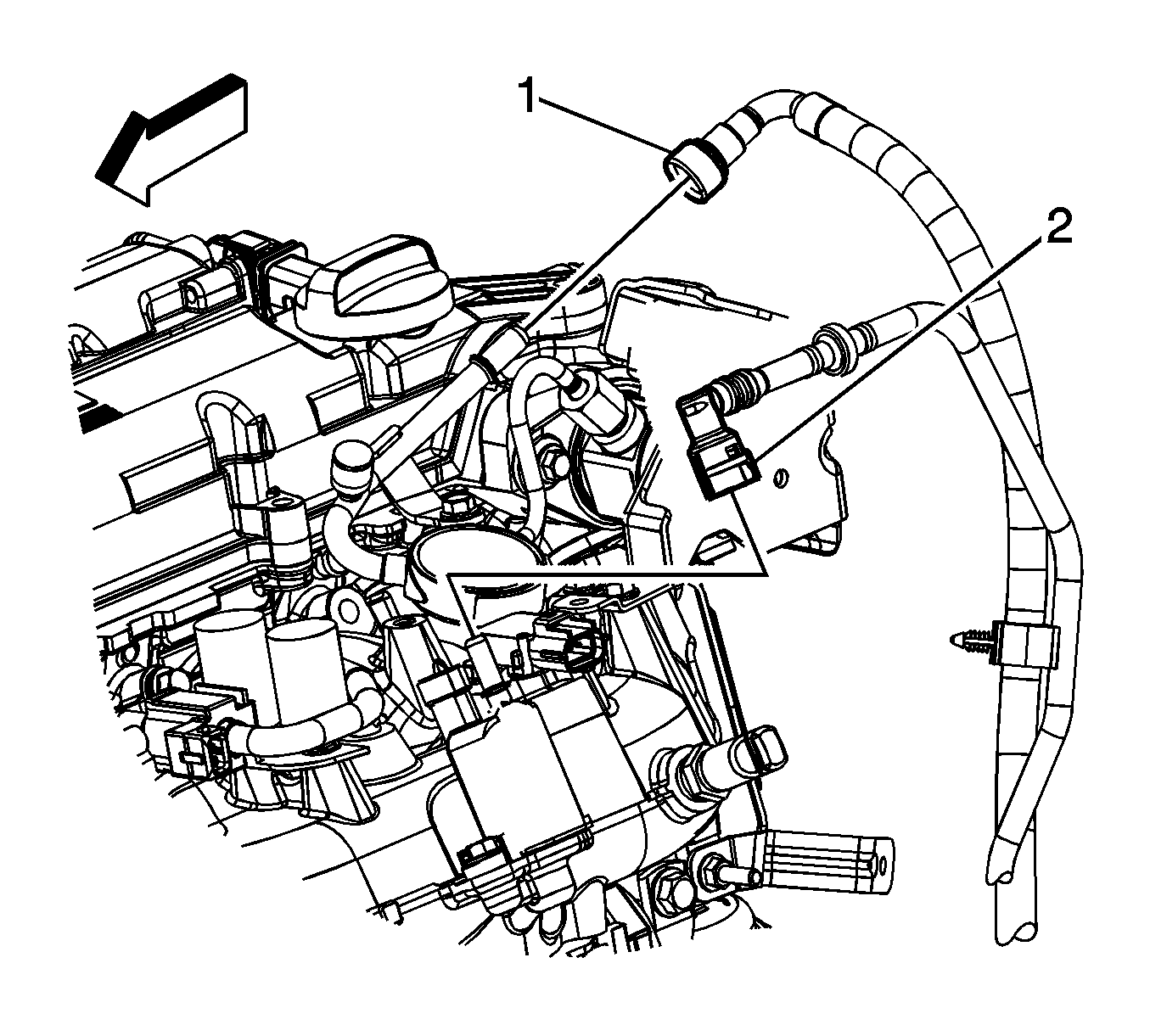 1
2