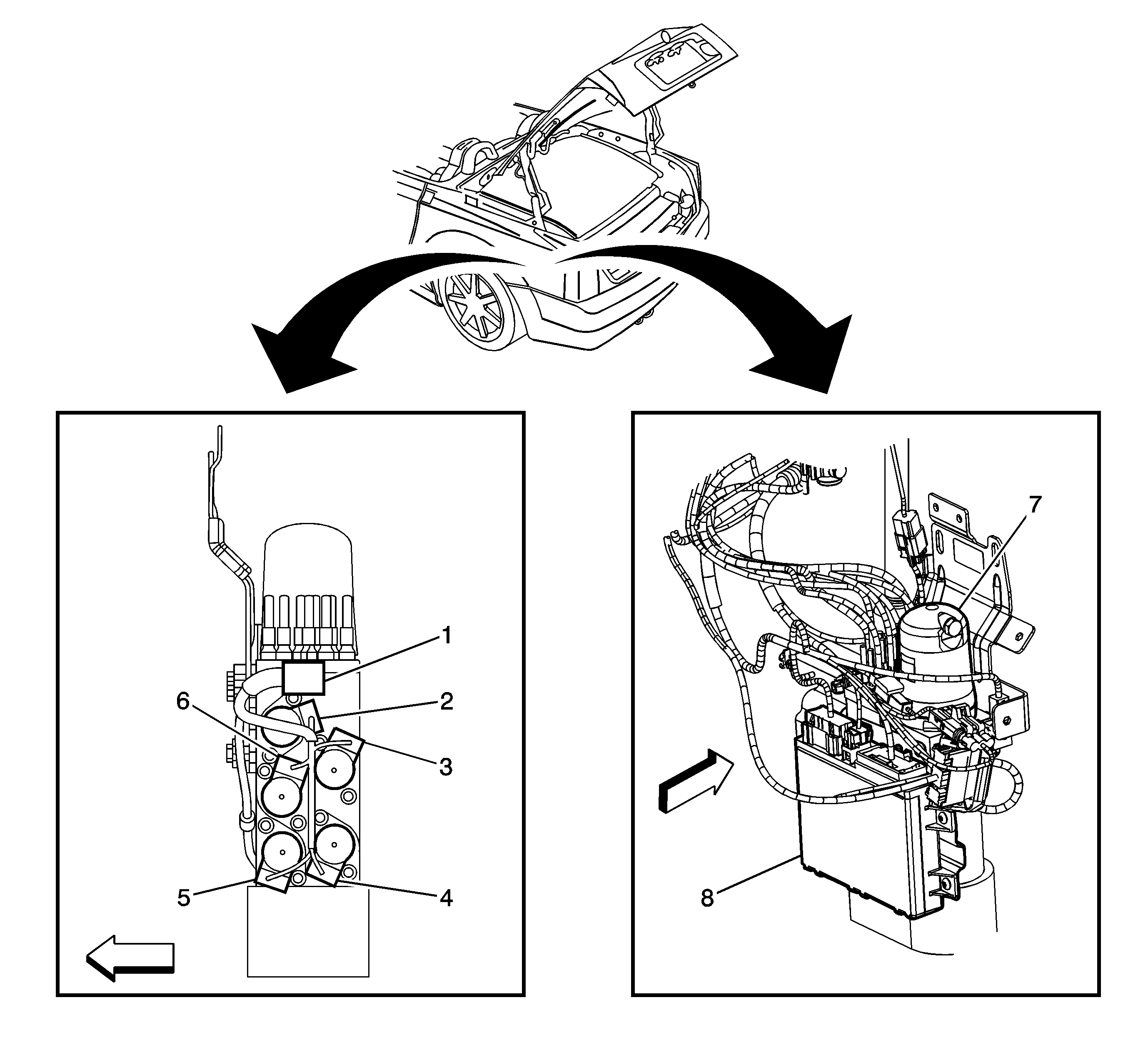 1
6
2
3
5
4
7
8