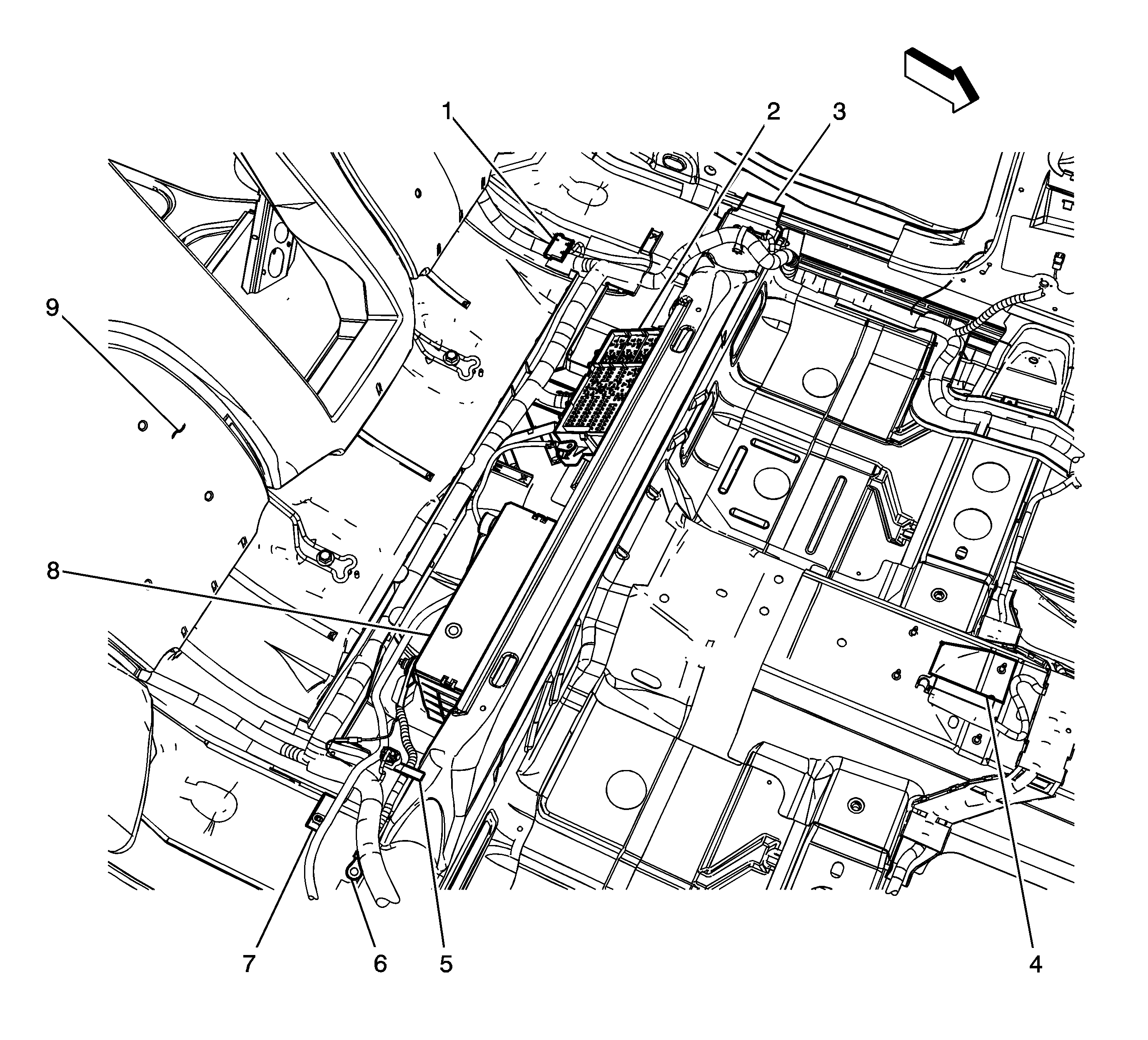 1
2
3
9
8
7
6
5
4