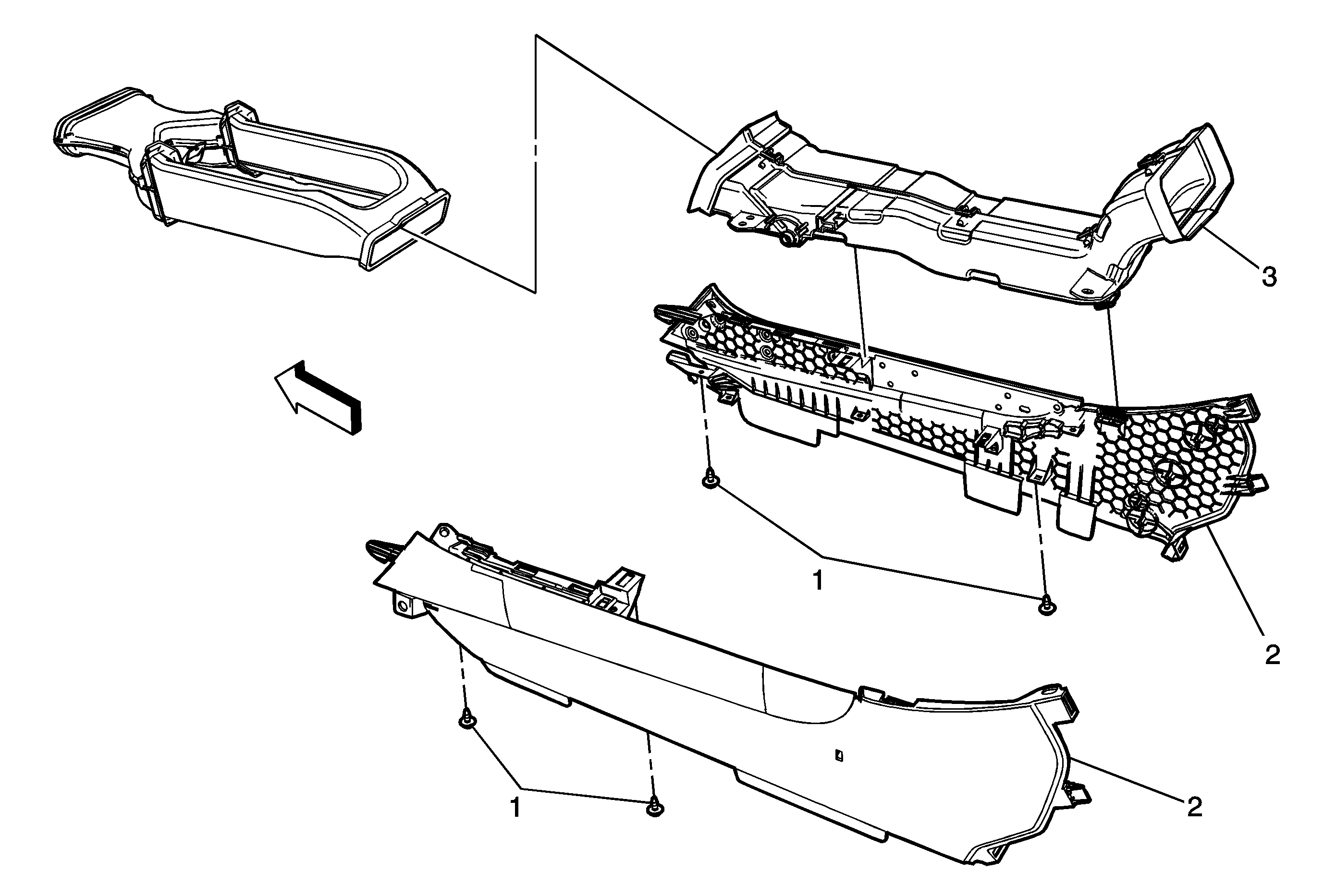 3

1

2

1

2