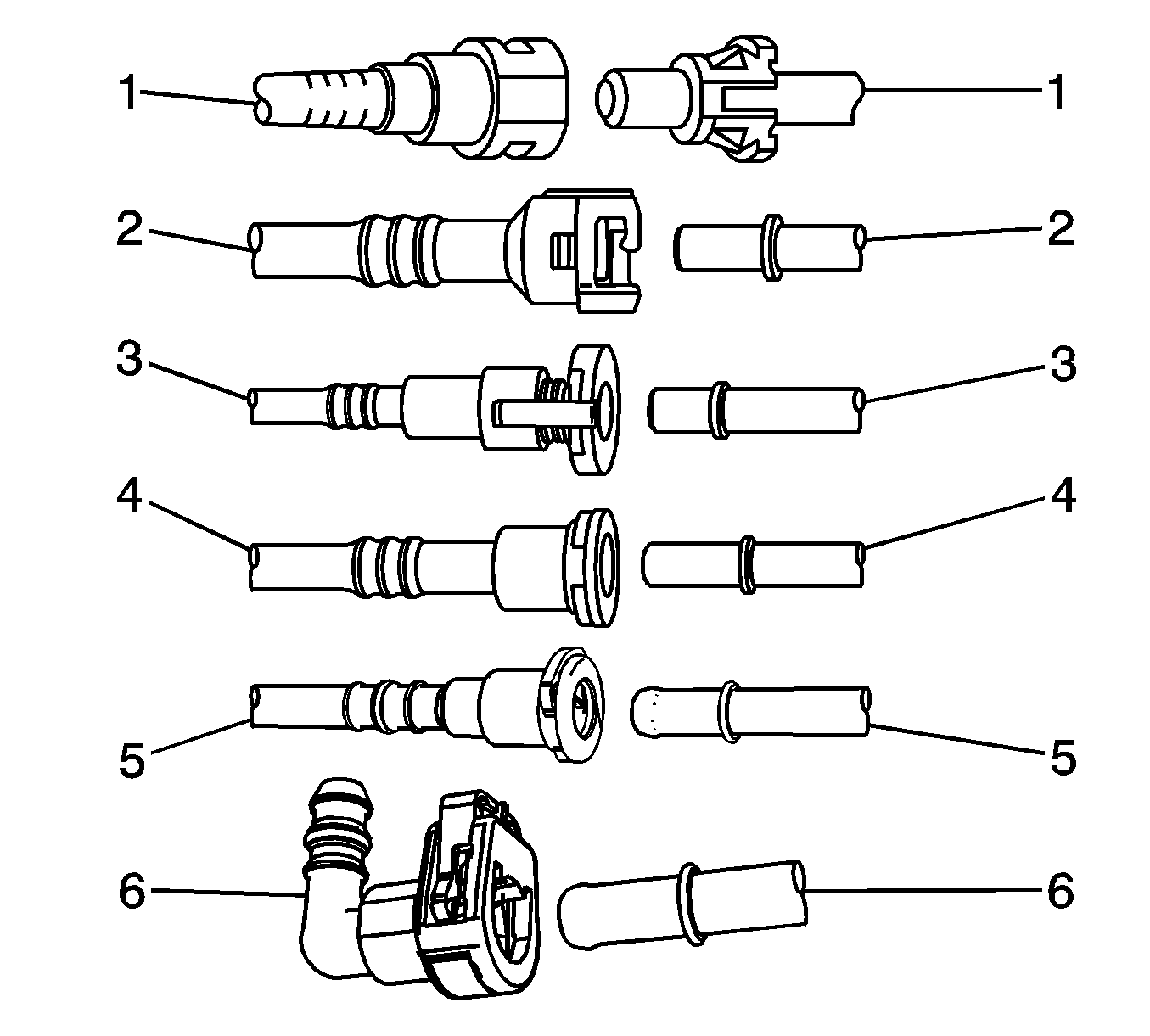 1
1
2
2
3
3
4
4
5
5
6
6