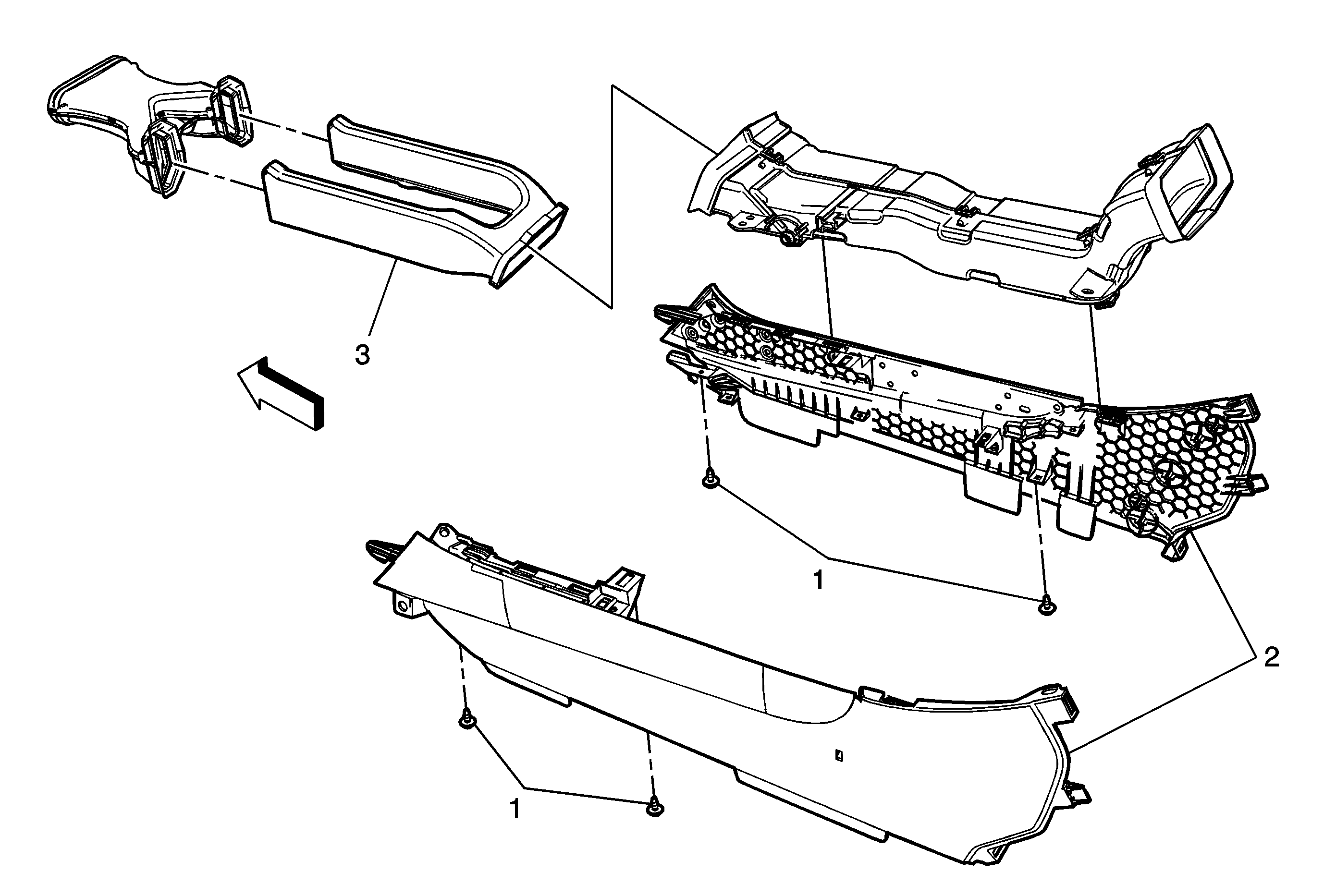 3

1

2

1