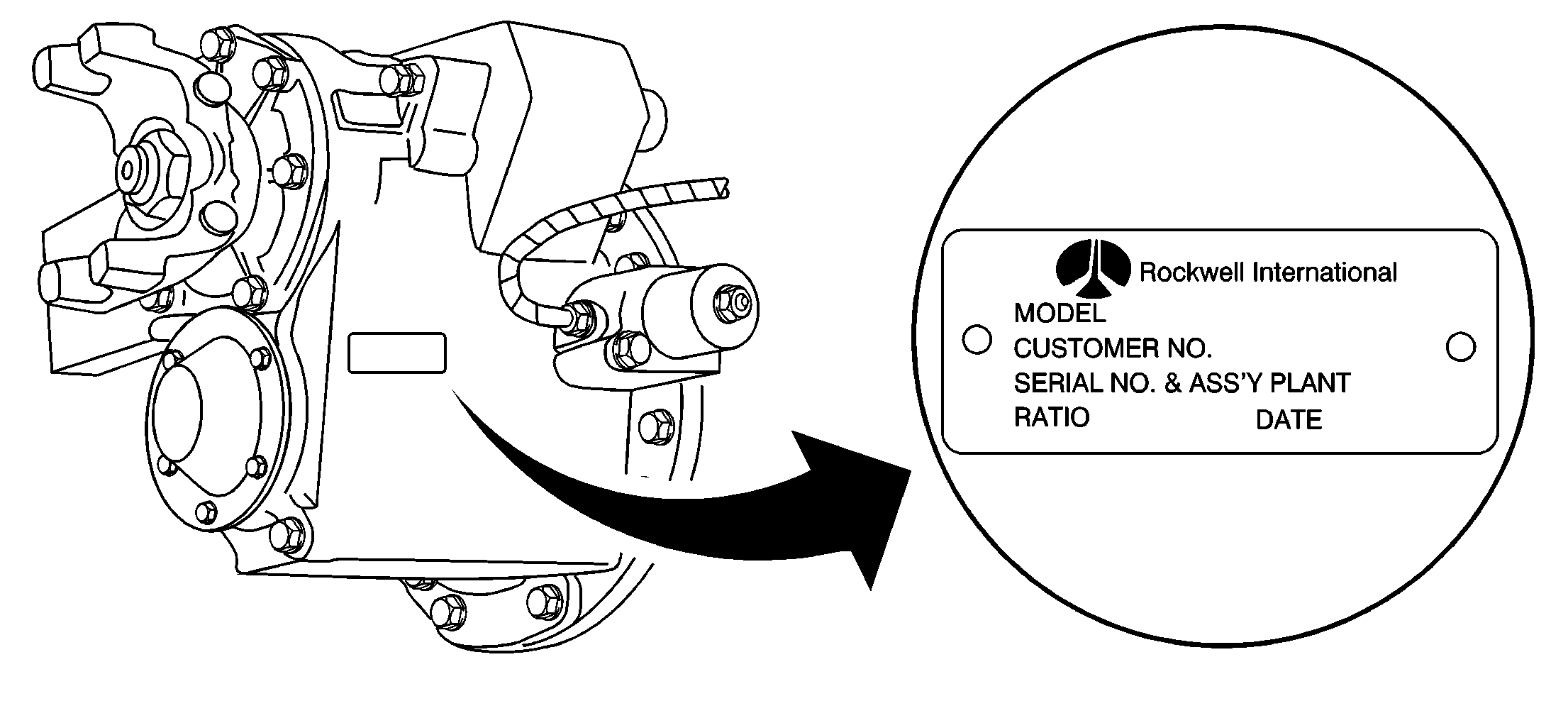 Rockwell International
MODEL
CUSTOMER NO.
SERIAL NO. & ASS'Y PLANT
RATIO DATE