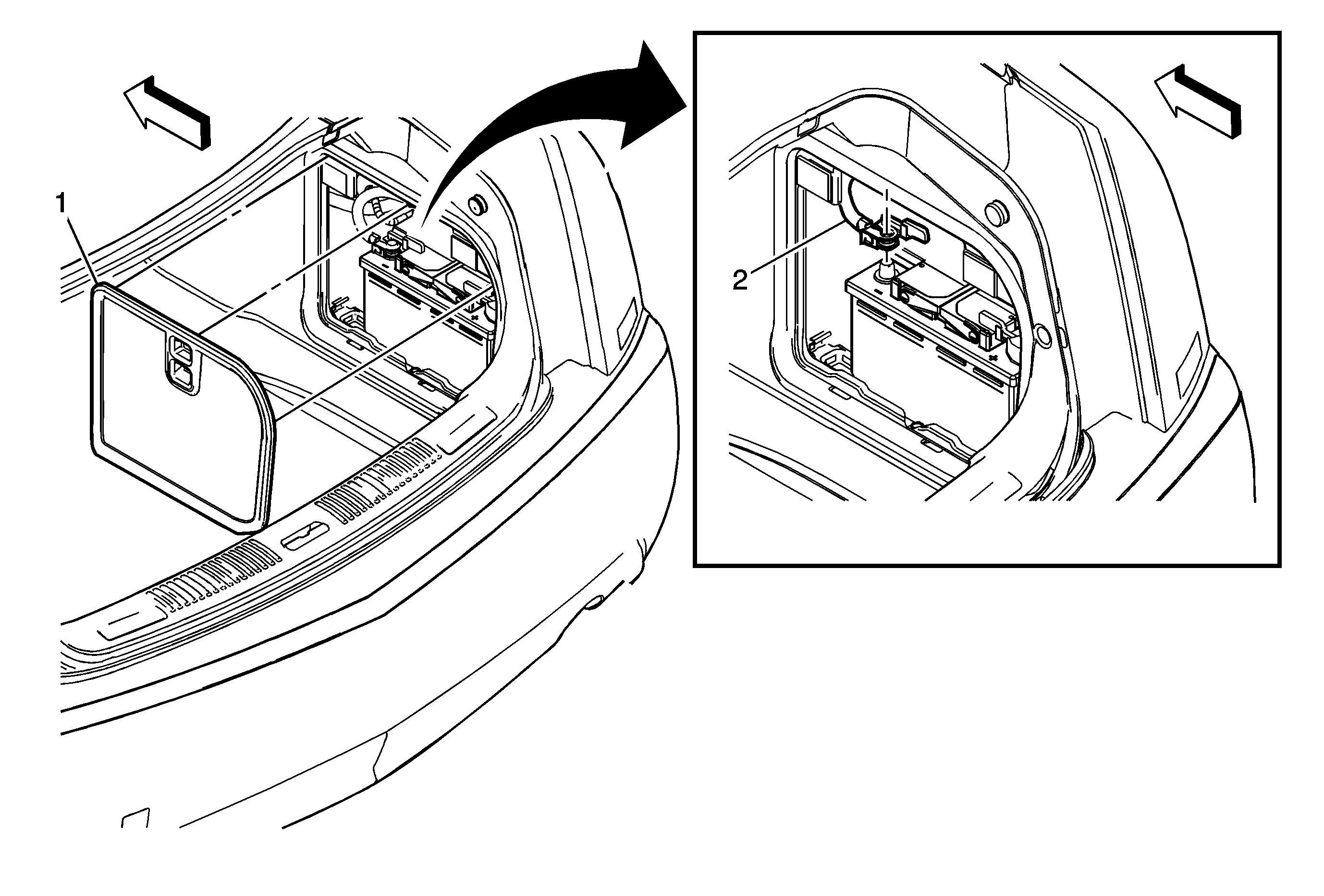 1

2