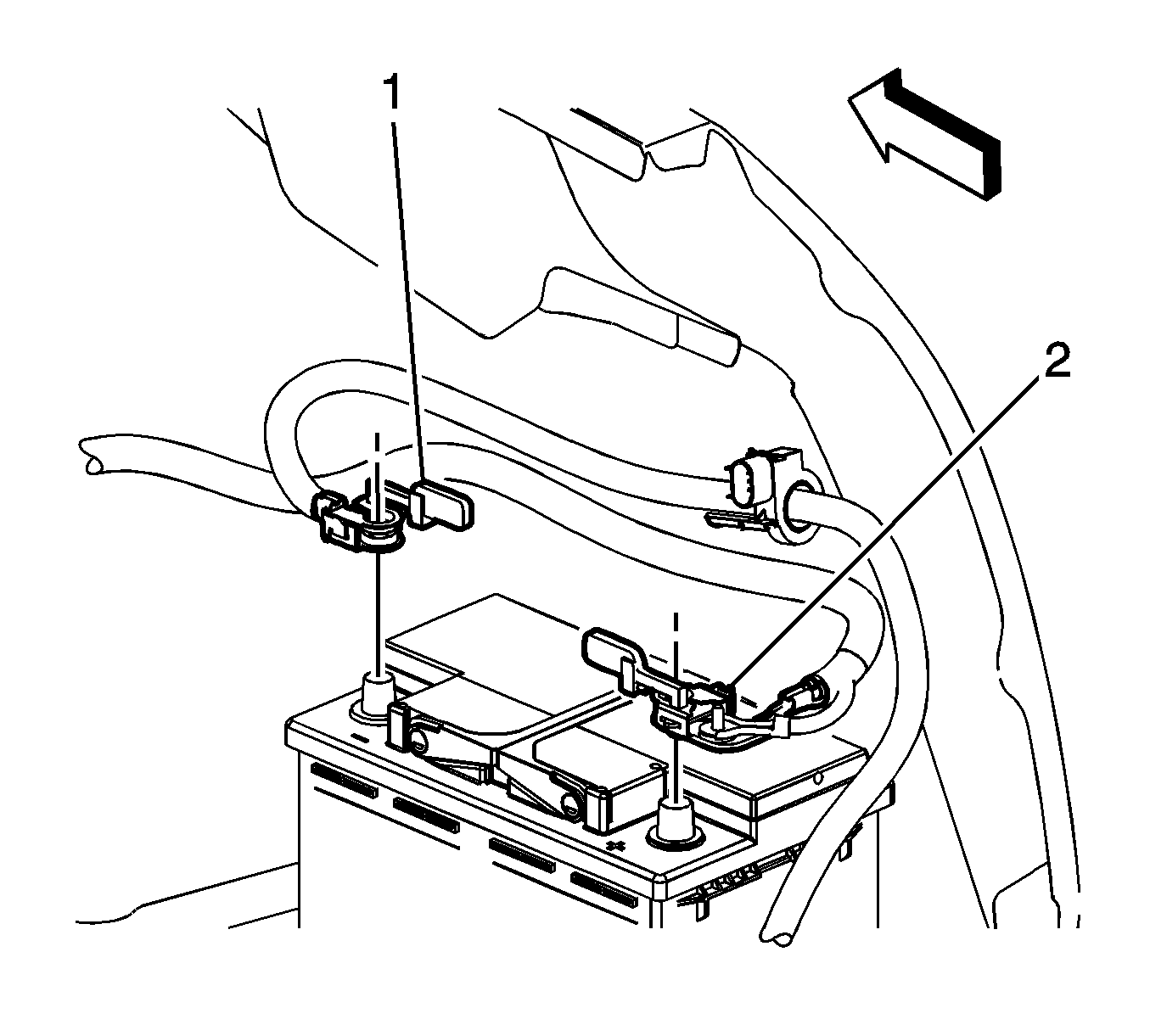 1

2