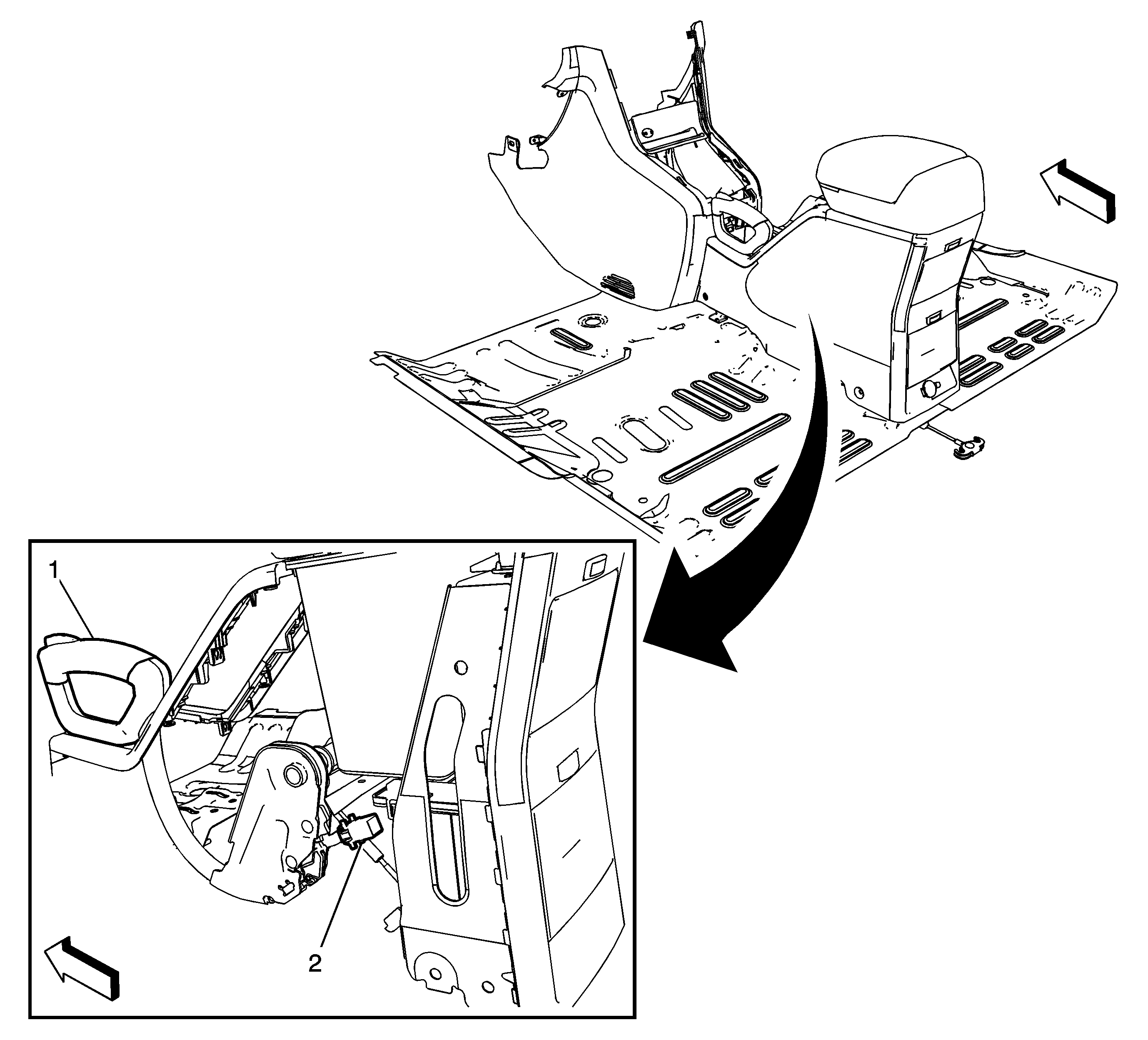 1

2