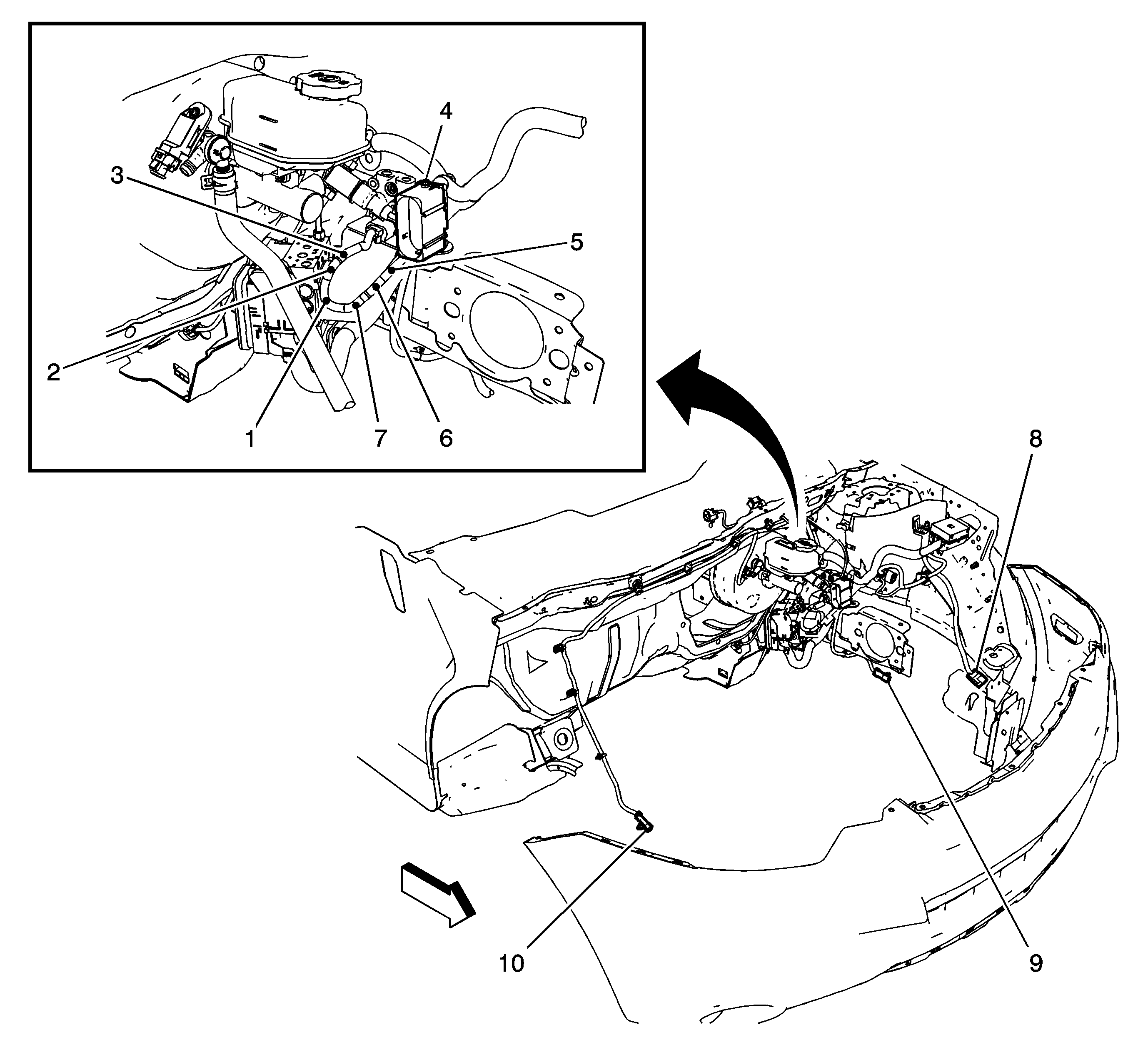 4
3
5
2
1
7
6
8
10
9