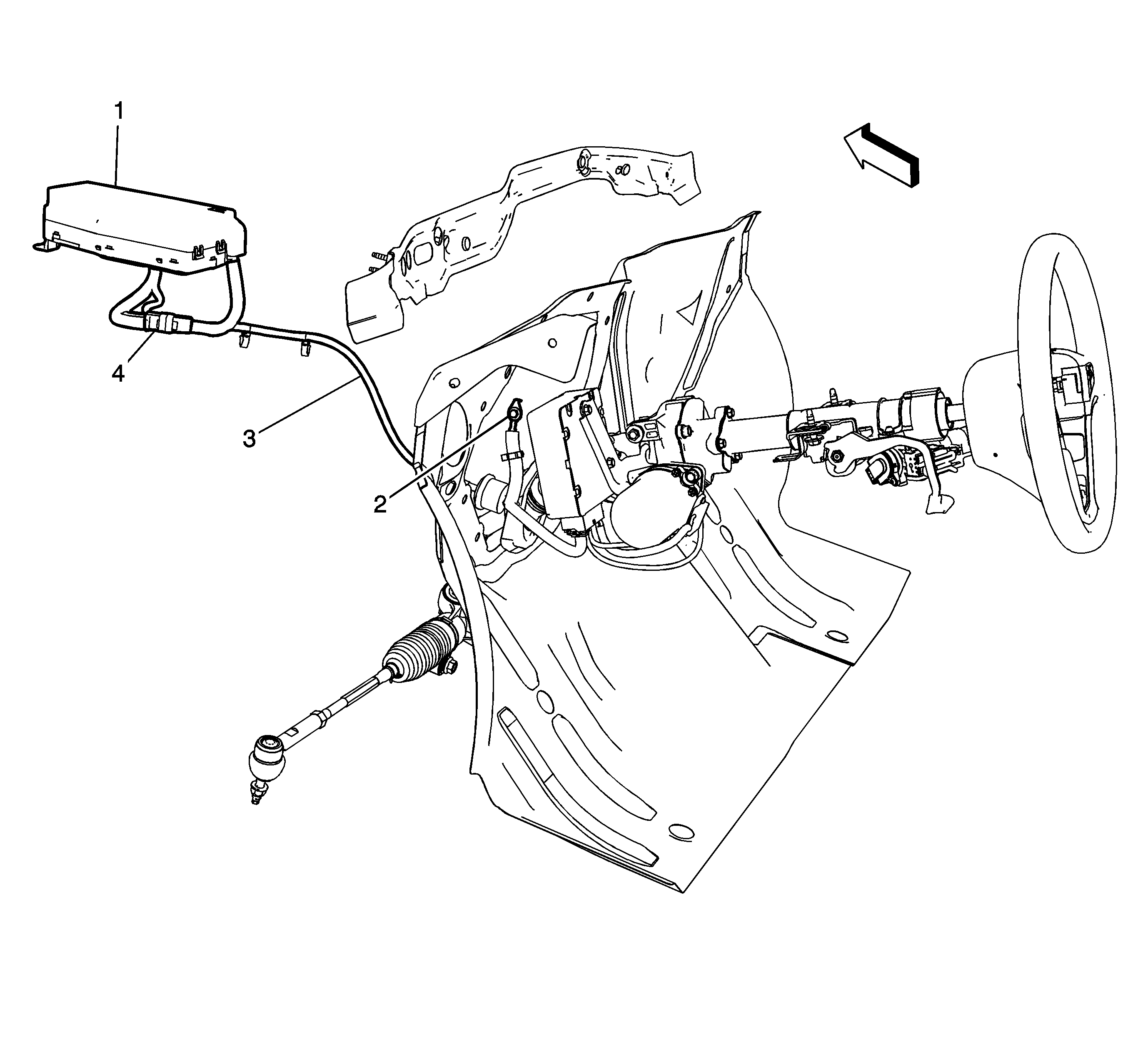 1

4

3

2