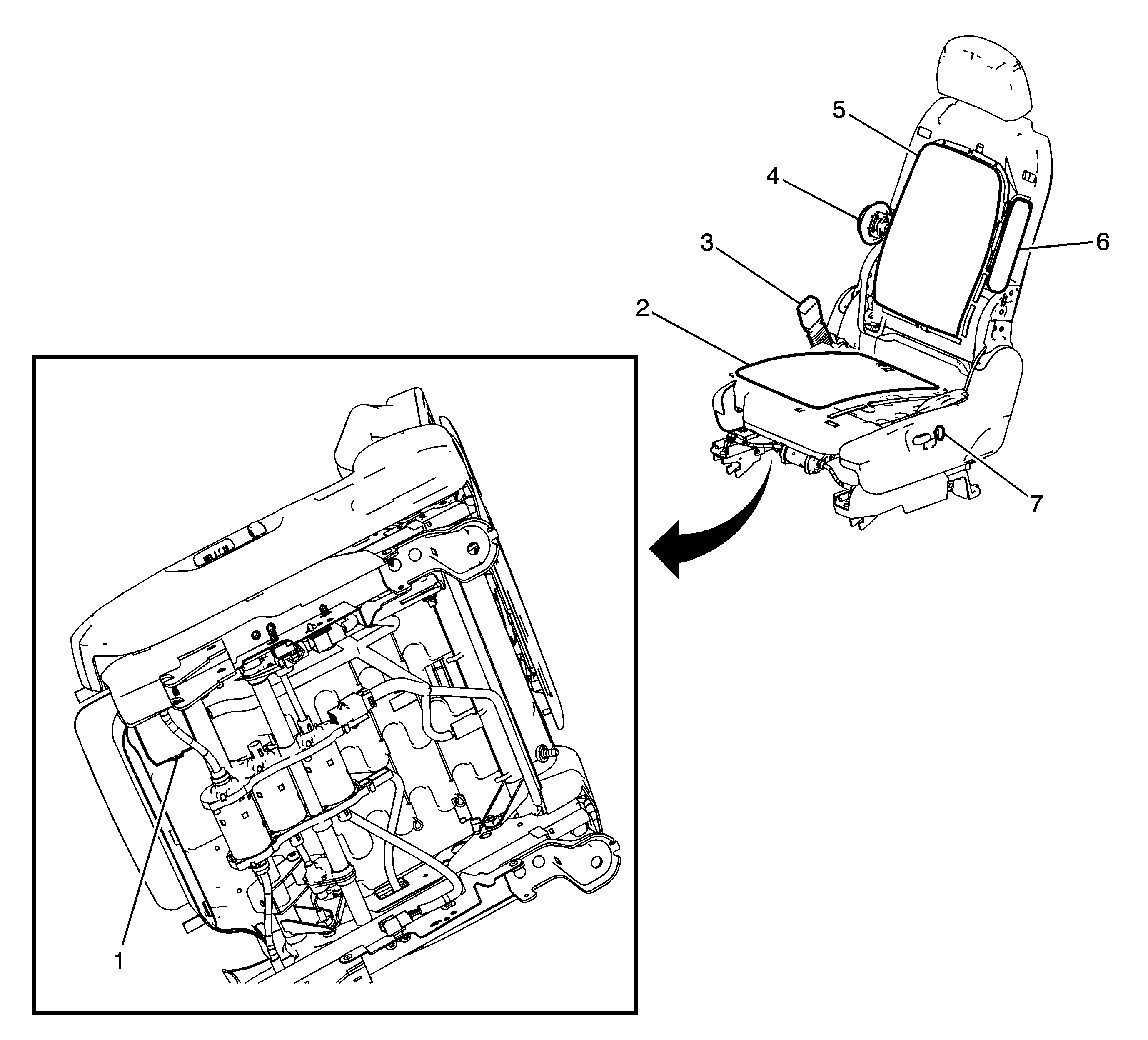 5
4
3
6
2
7
1