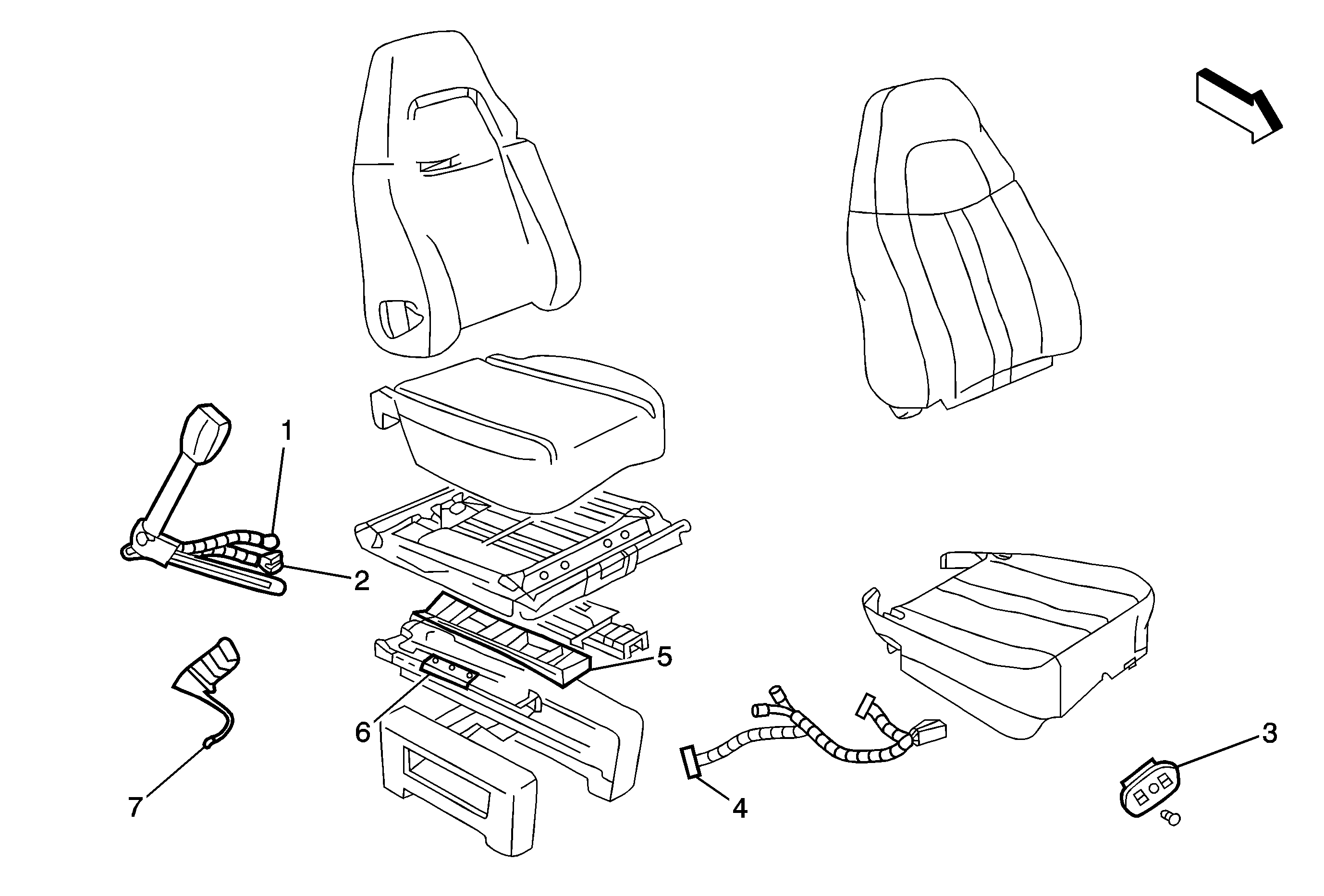 1
2
5
6
7
4
3