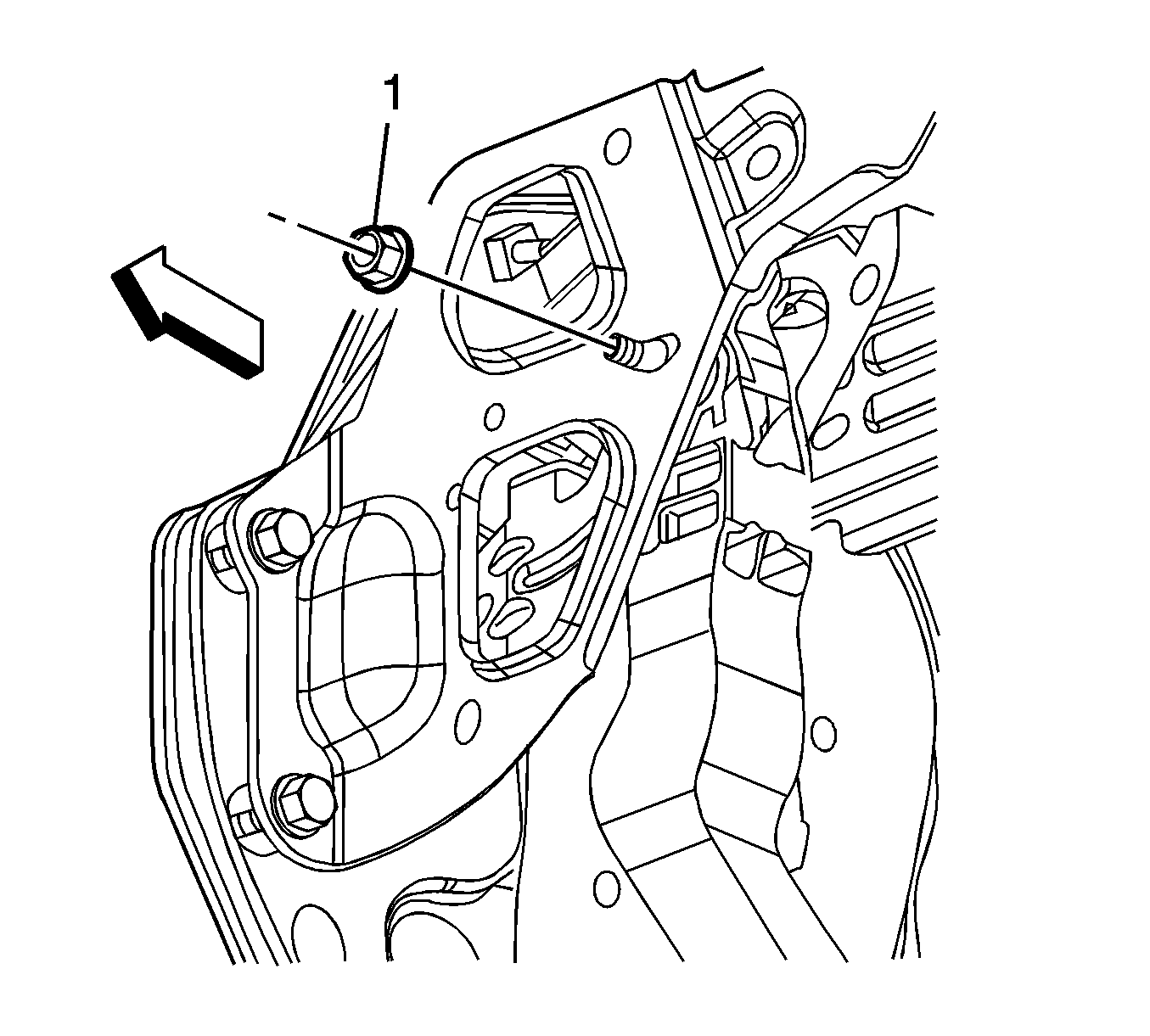 1