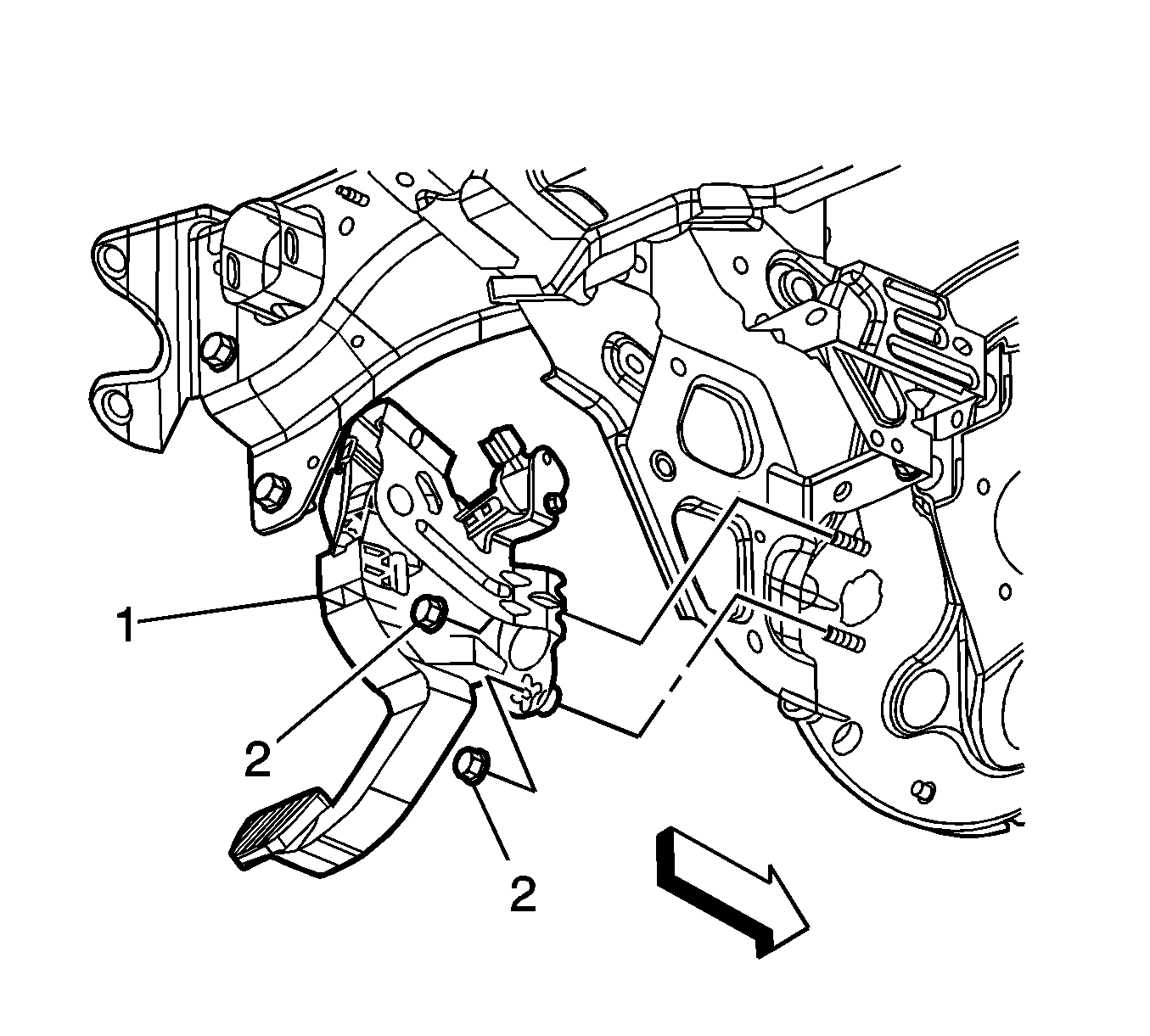 1
2
2