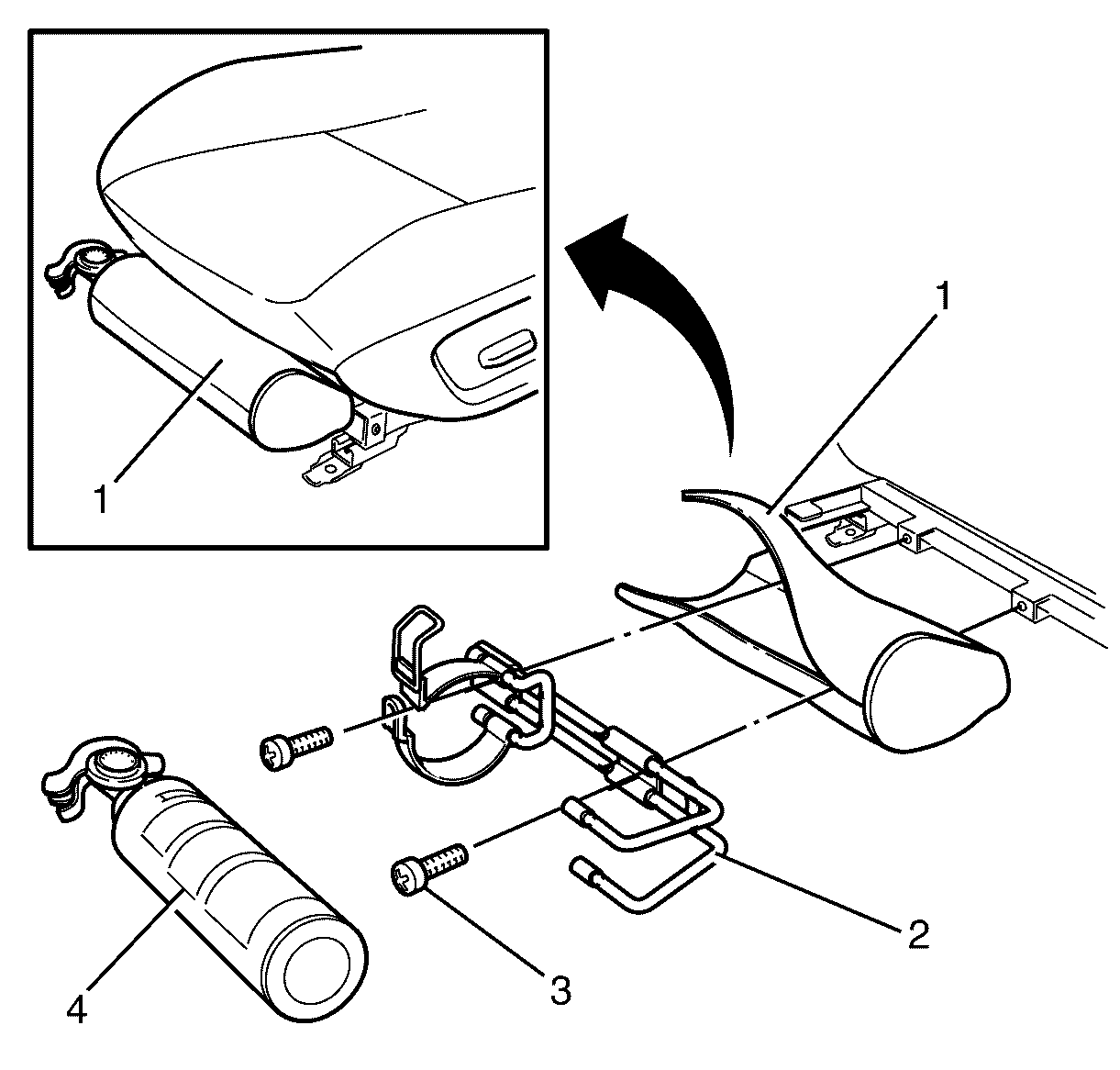 1
1
2
3
4