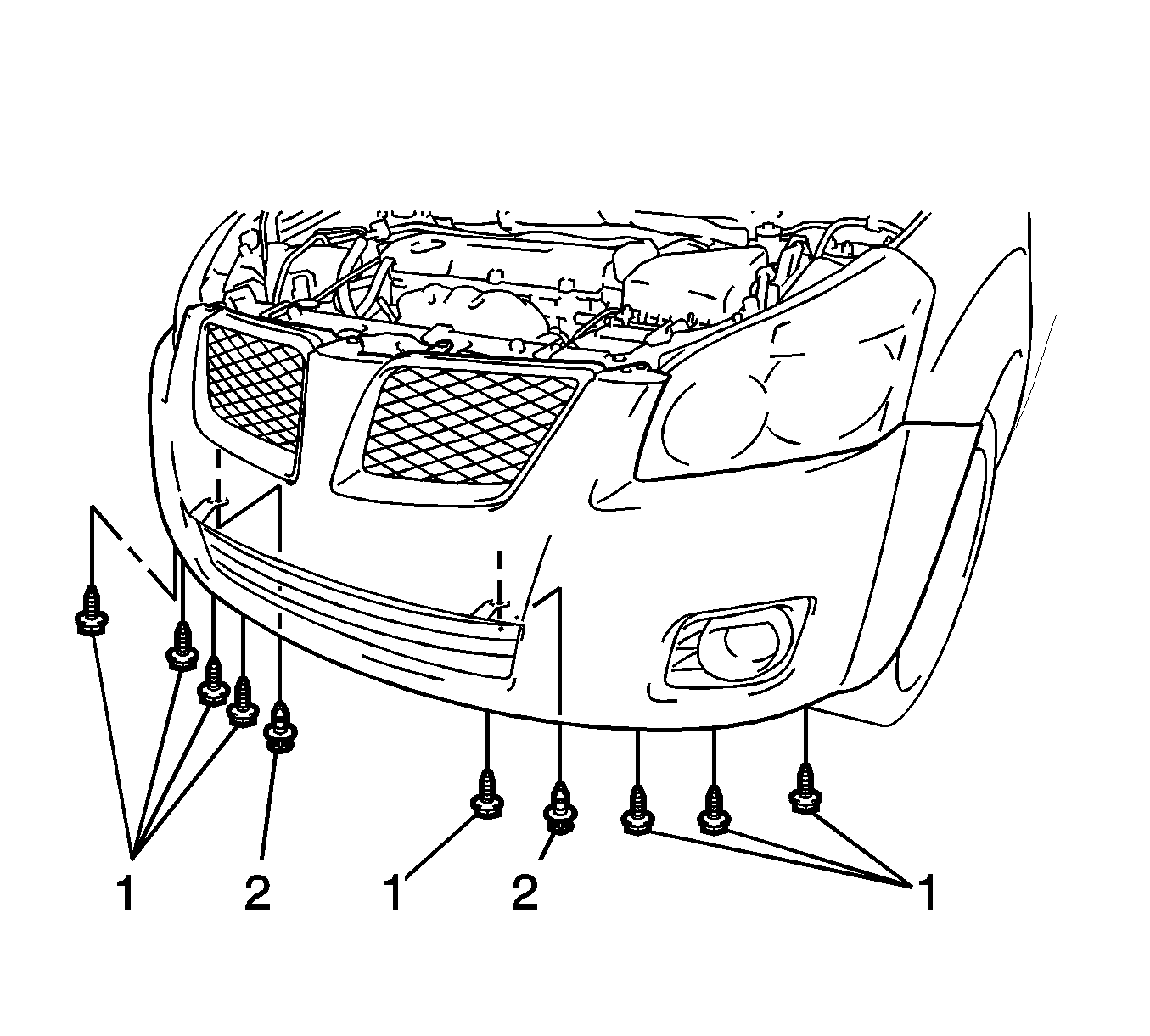 1 2 1 2 1